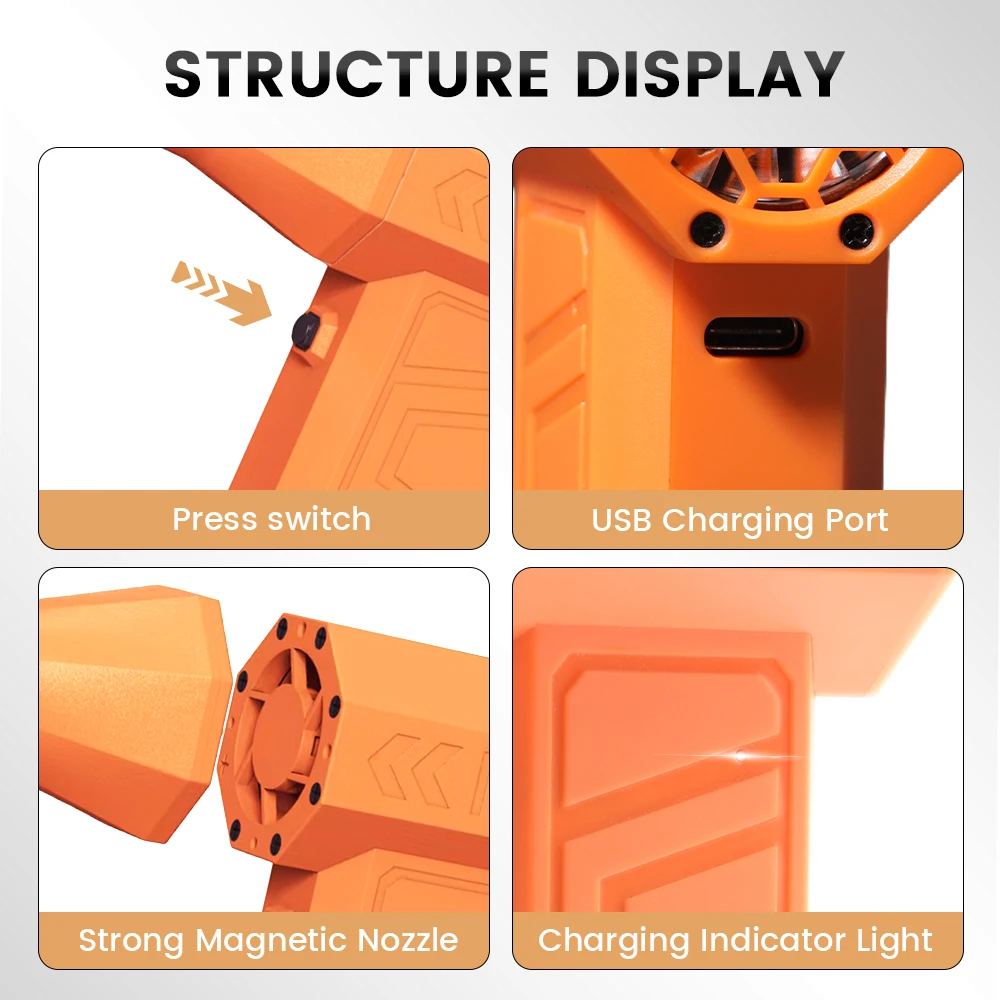 STRUCTURE DISPLAY

Press switch

USB Charging Port

Strong Magnetic Nozzle

Charging Indicator Light