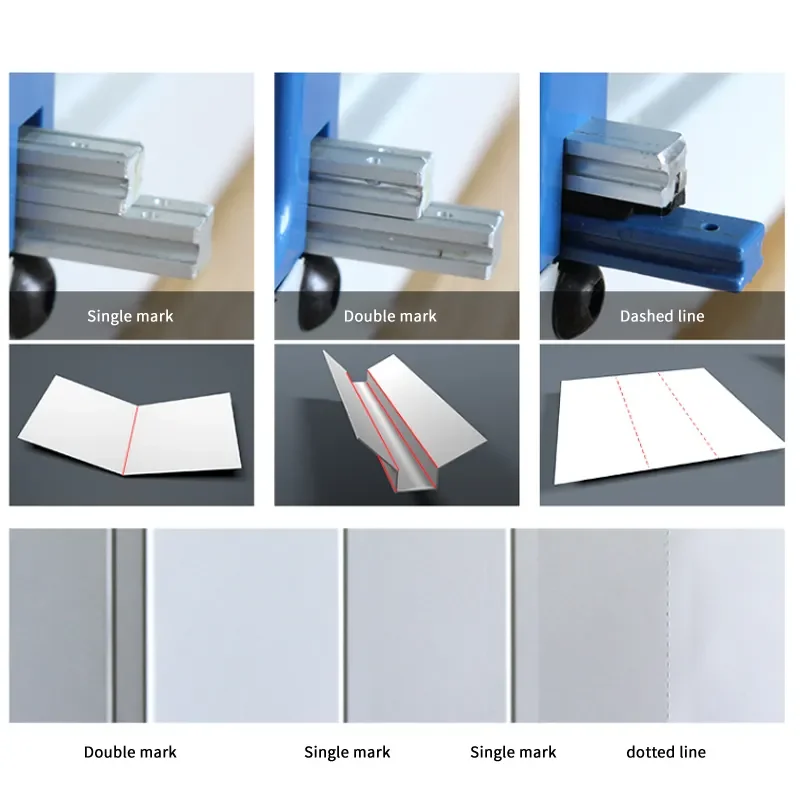 Single mark

Double mark

Dashed line

Double mark

Single mark

Single mark

dotted line