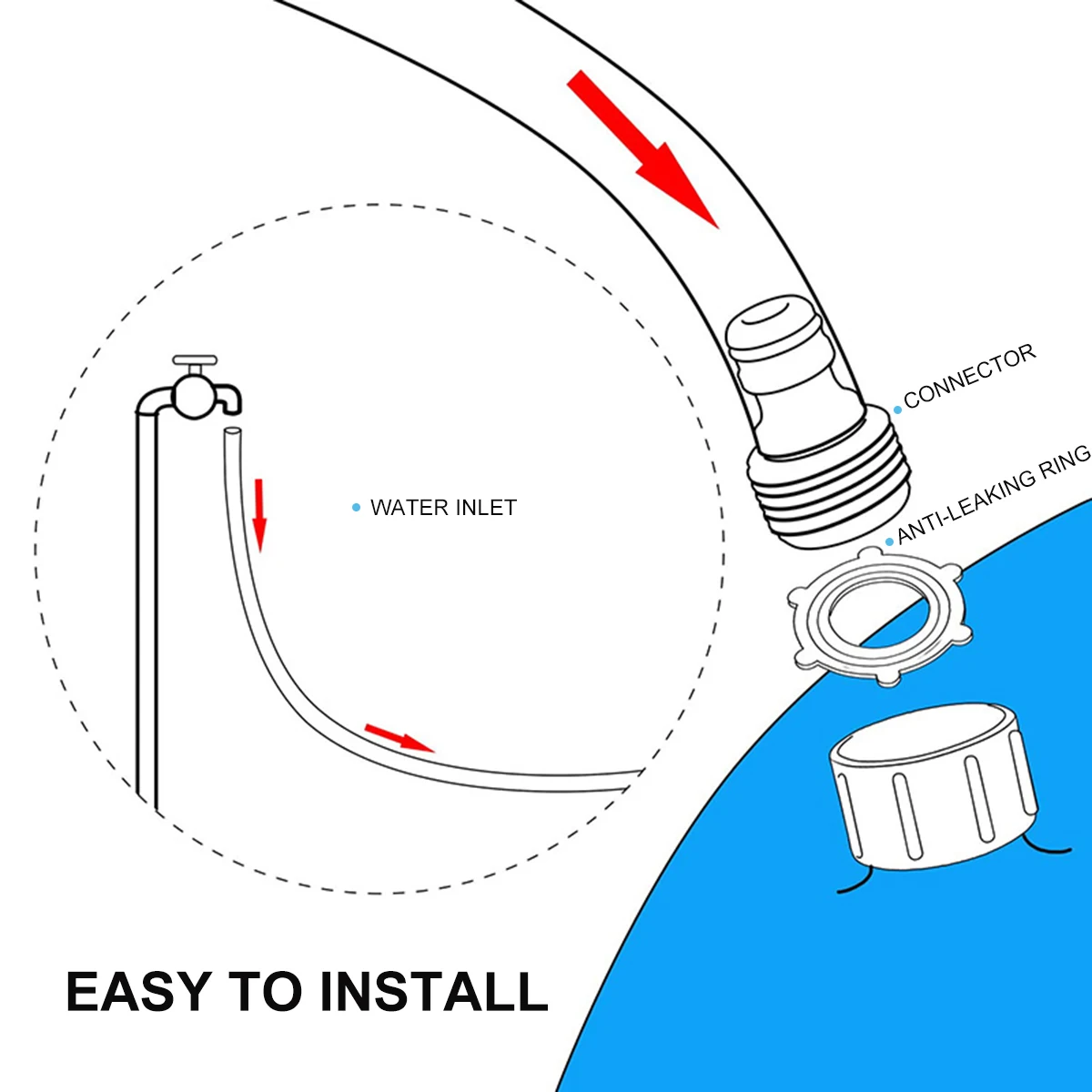 CONNECTOR

ANTI-LEAKING RING

WATER INLET

EASY TO INSTALL