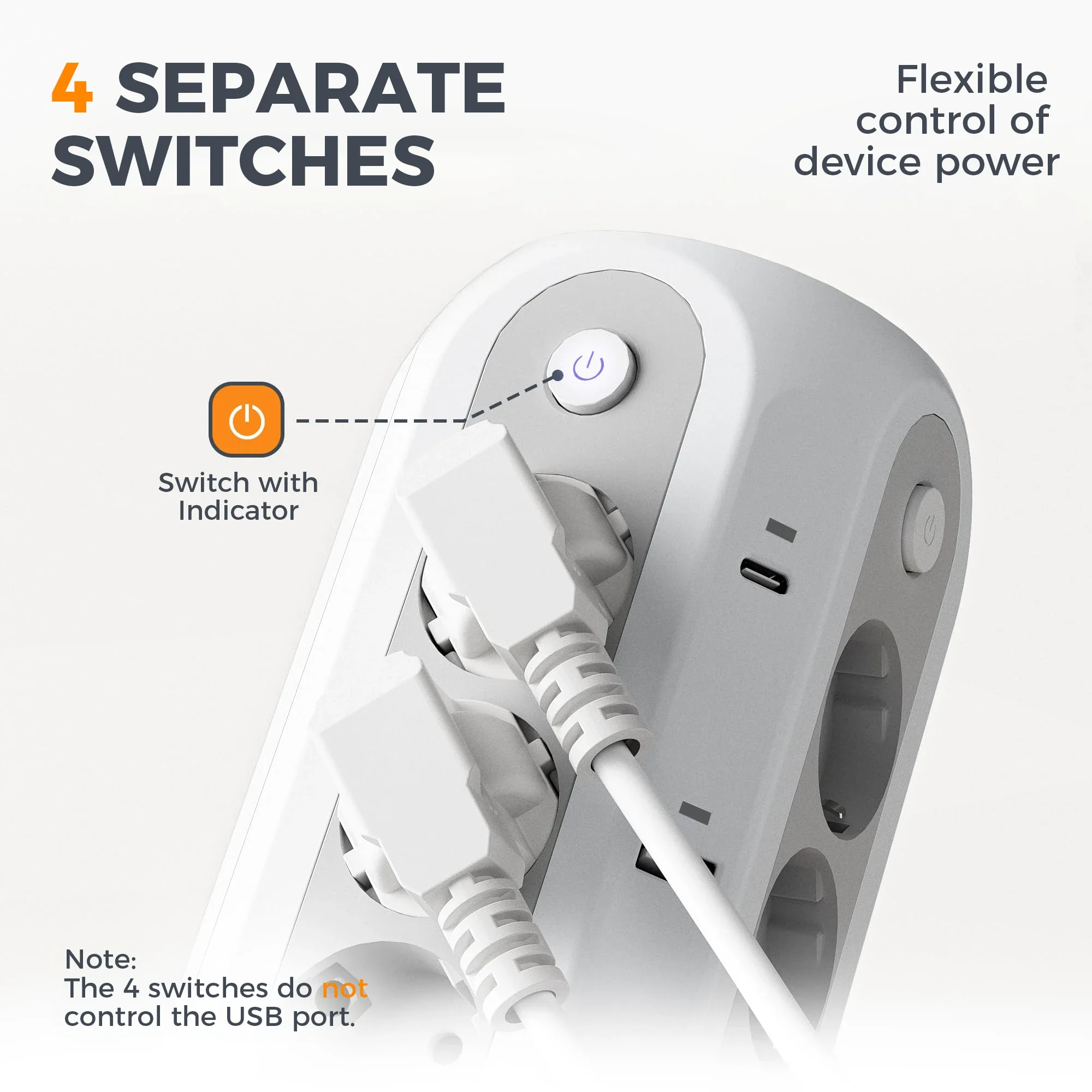 4 SEPARATE SWITCHES

Flexible control of device power

Switch with Indicator

Note:
The 4 switches do not control the USB port.