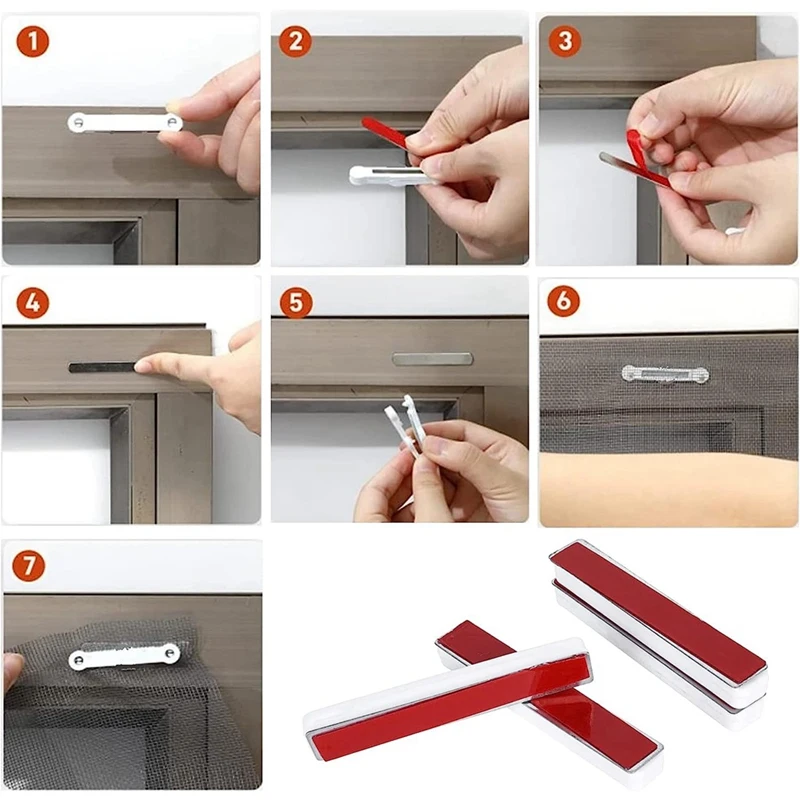 1

2

3

4

5

6

7