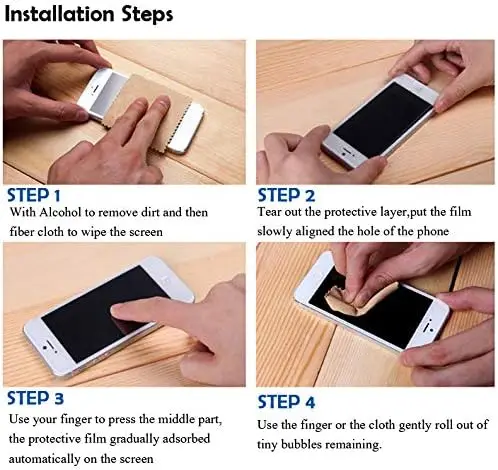 Installation Steps

STEP 1
With Alcohol to remove dirt and then fiber cloth to wipe the screen

STEP 2
Tear out the protective layer,put the film slowly aligned the hole of the phone

STEP 3
Use your finger to press the middle part, the protective film gradually adsorbed automatically on the screen

STEP 4
Use the finger or the cloth gently roll out of tiny bubbles remaining.