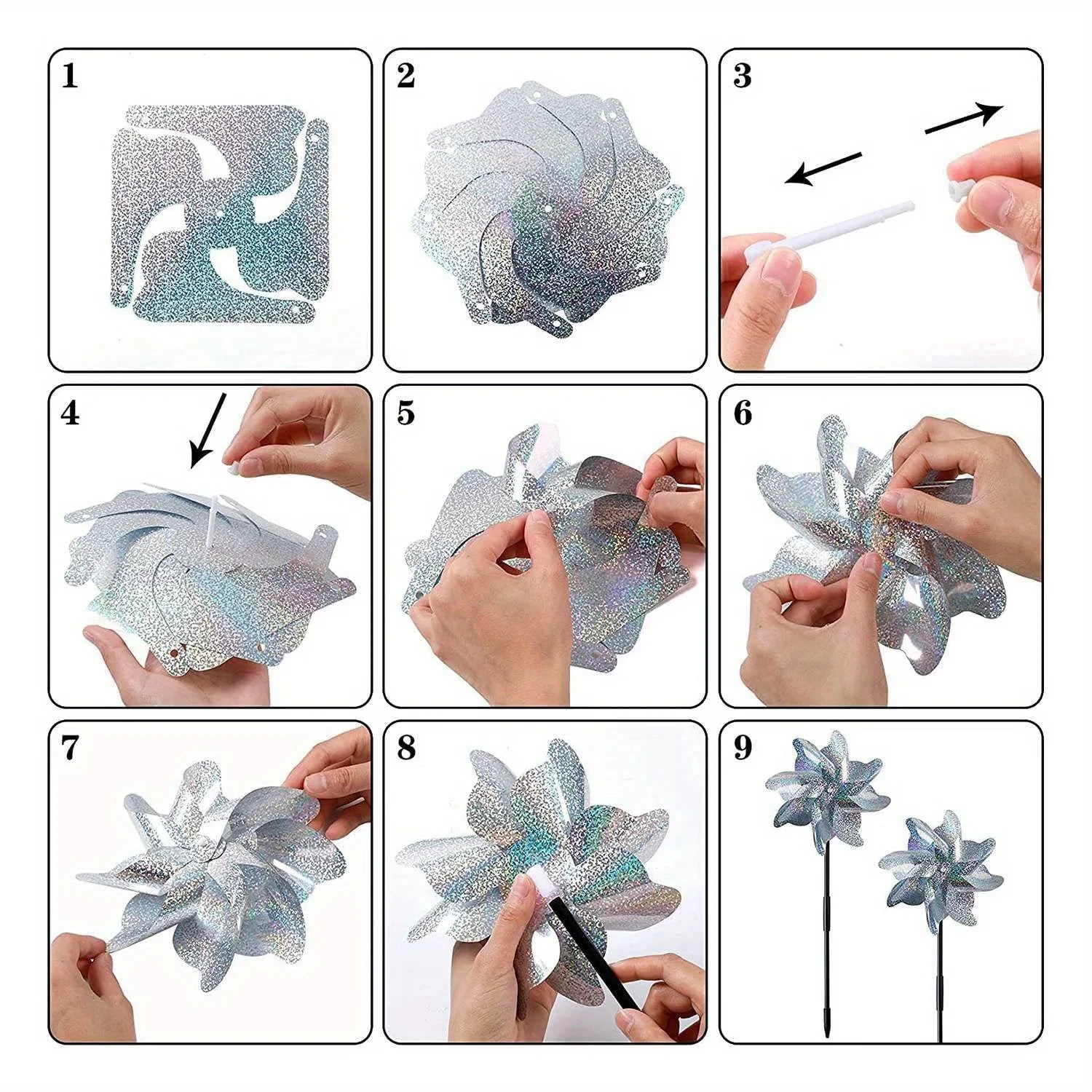 1

2

3

4

5

6

7

8

9