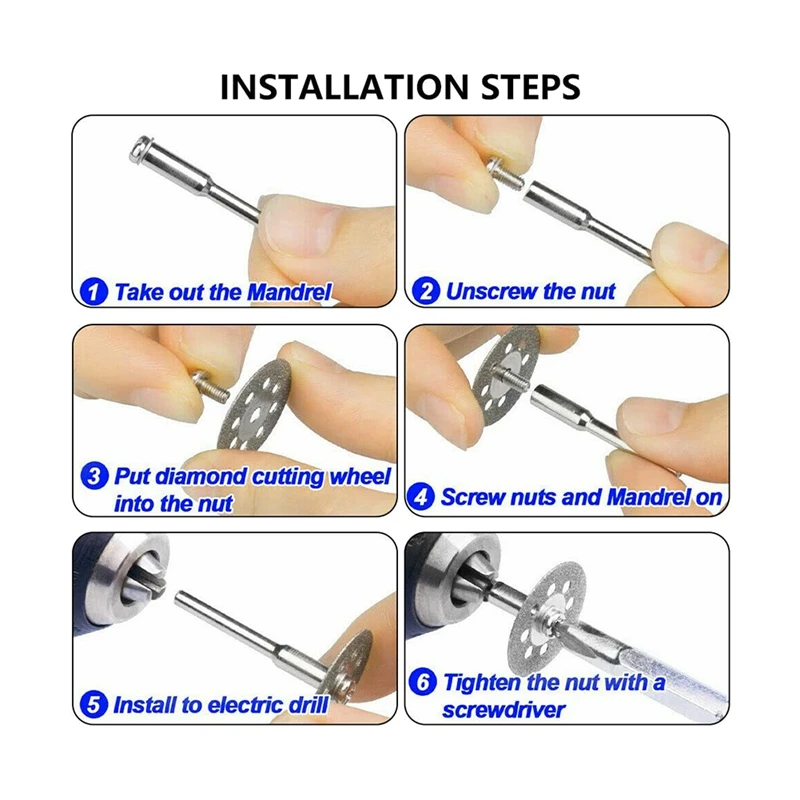 INSTALLATION STEPS

1 Take out the Mandrel

2 Unscrew the nut

3 Put diamond cutting wheel into the nut

4 Screw nuts and Mandrel on

5 Install to electric drill

6 Tighten the nut with a screwdriver