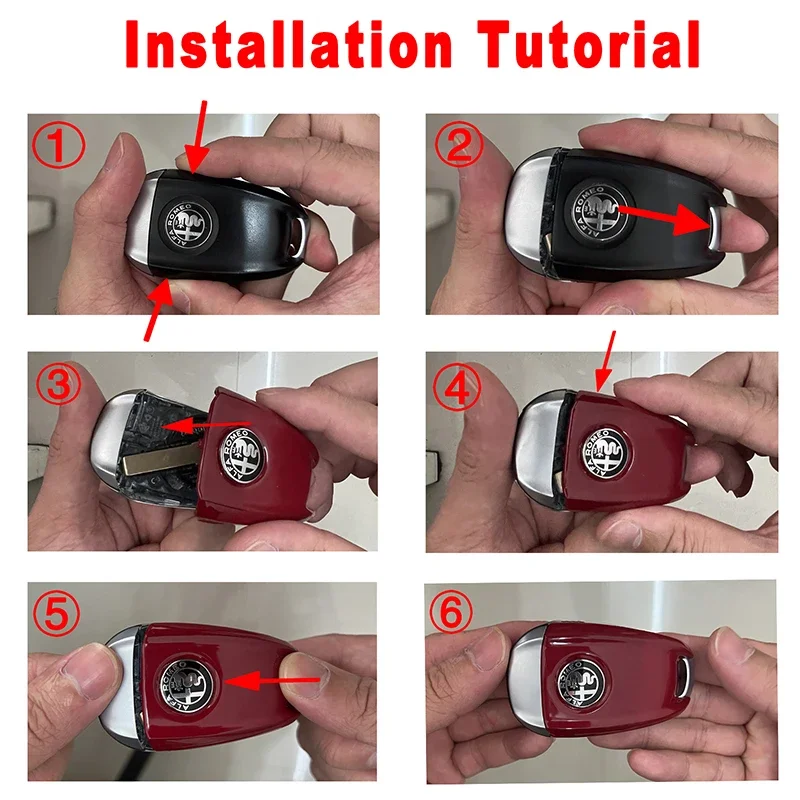 Installation Tutorial

①

ALFA ROMEO

②

ALFA ROMEO

③

ALFA ROMEO

④

ALFA ROMEO

⑤

ALFA ROMEO

⑥

ALFA ROMEO