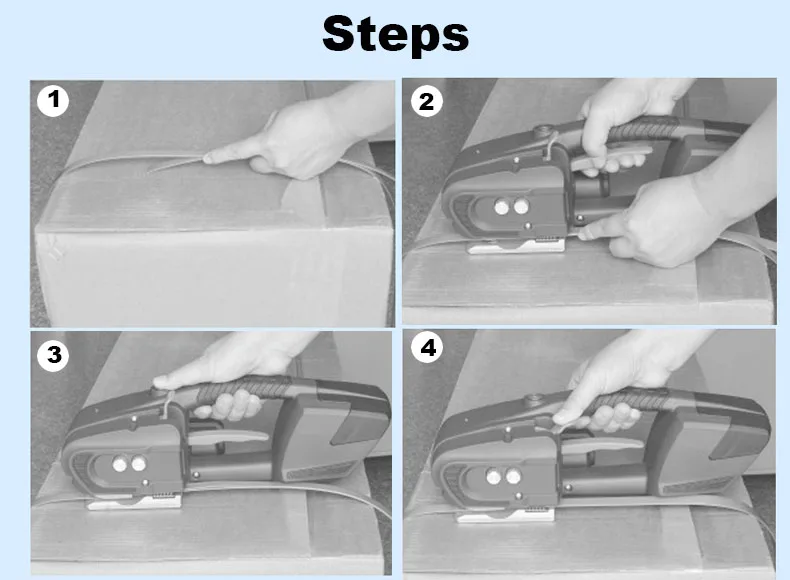 Steps

1

2

3

4