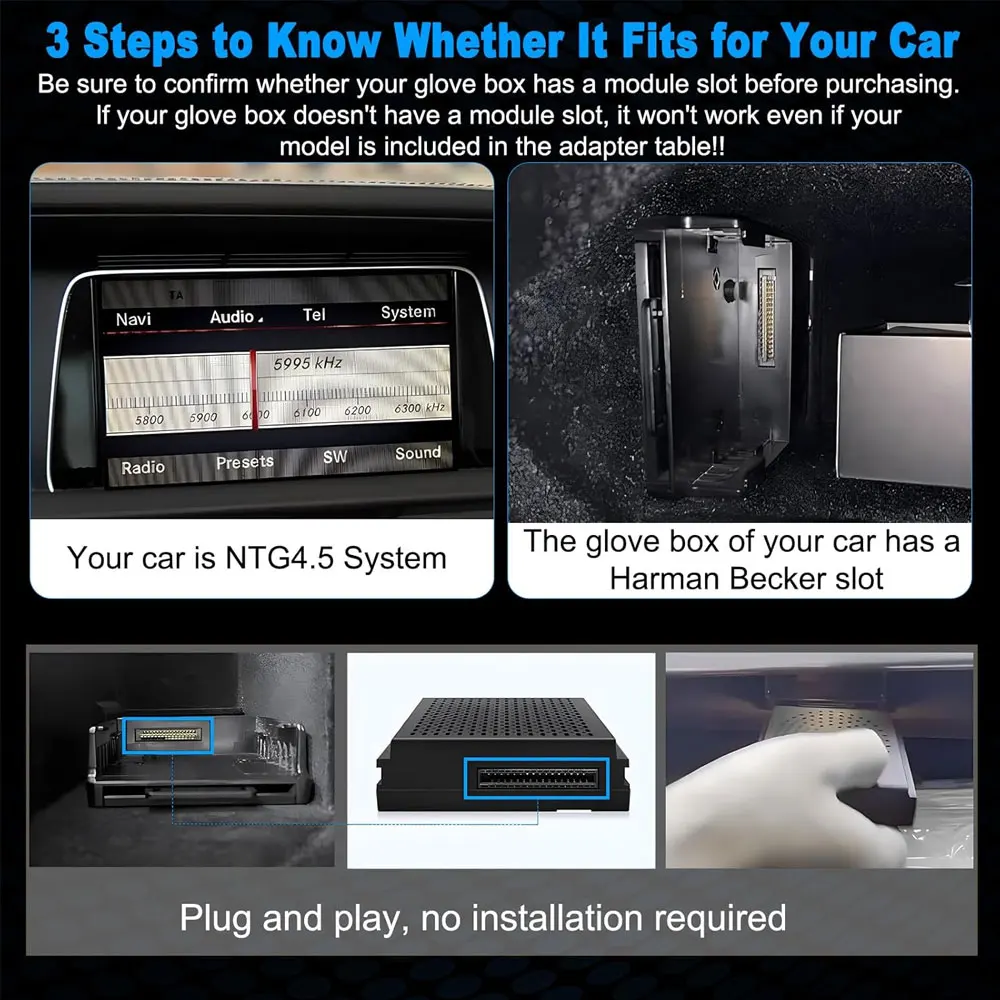 3 Steps to Know Whether It Fits for Your Car

Be sure to confirm whether your glove box has a module slot before purchasing. If your glove box doesn't have a module slot, it won't work even if your model is included in the adapter table!!

TA

Navi Audio Tel System

5995 kHz

5800 5900 6000 6100 6200 6300 kHz

Radio Presets SW Sound

Your car is NTG4.5 System

The glove box of your car has a Harman Becker slot

Plug and play, no installation required