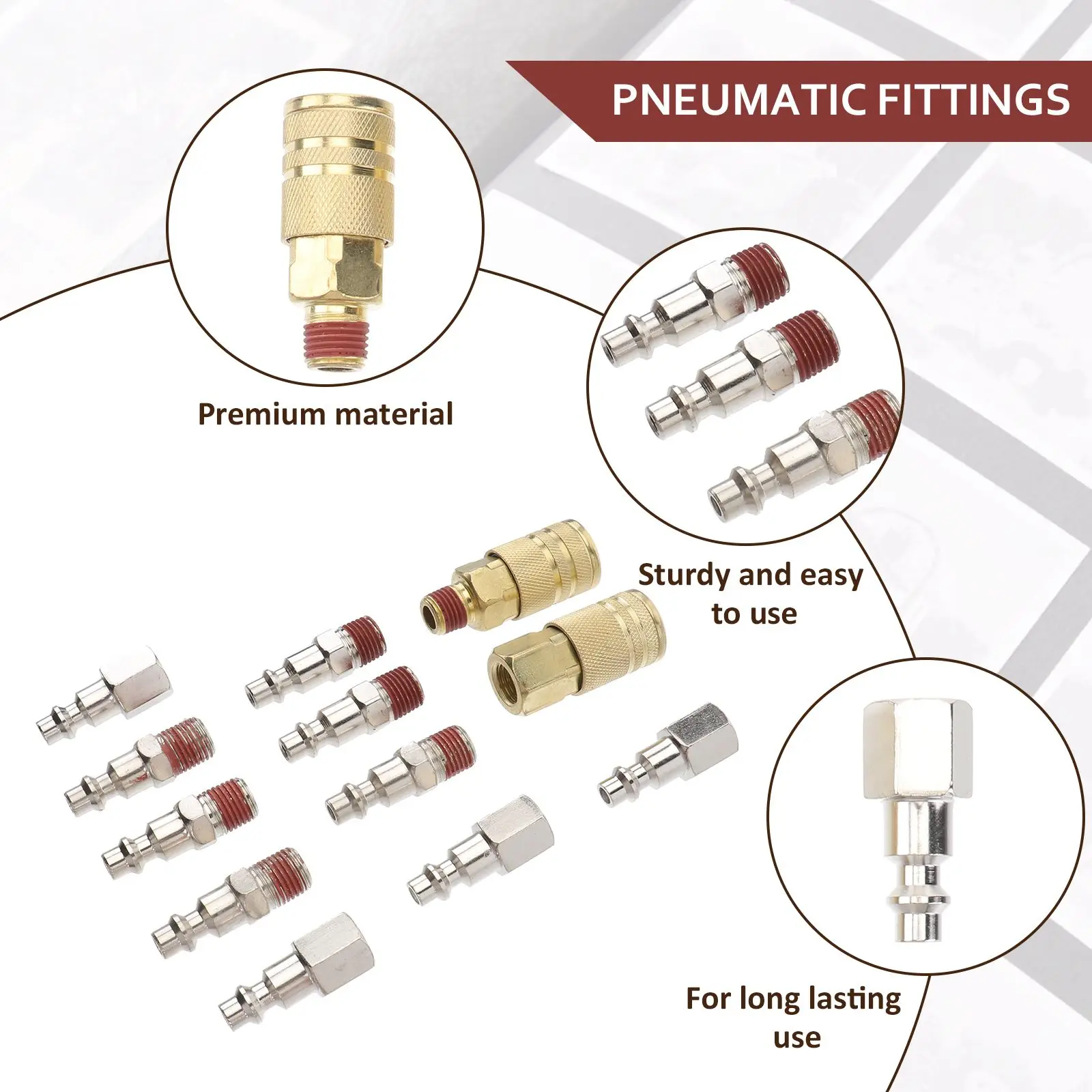 PNEUMATIC FITTINGS

Premium material

Sturdy and easy to use

For long lasting use