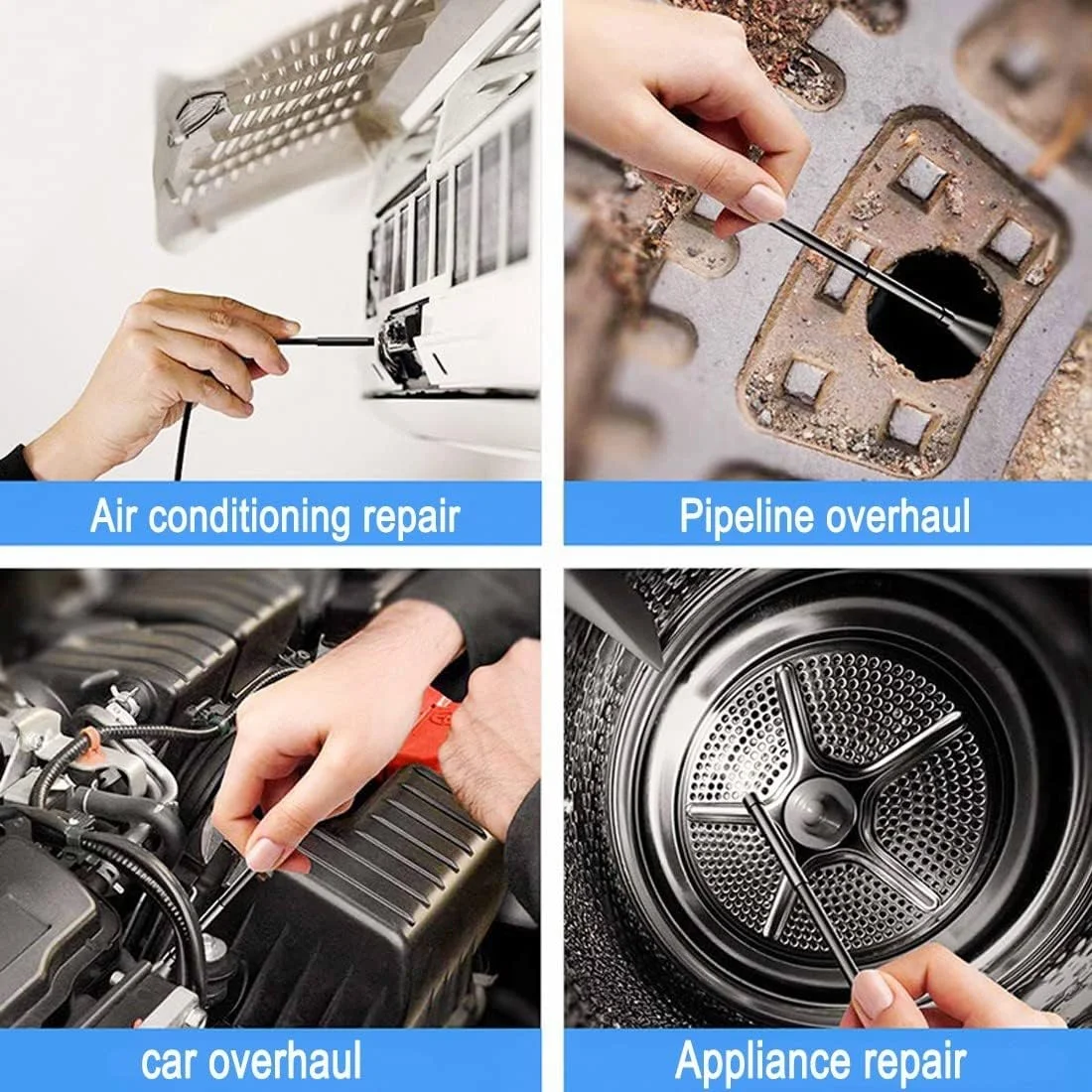 Air conditioning repair

Pipeline overhaul

car overhaul

Appliance repair