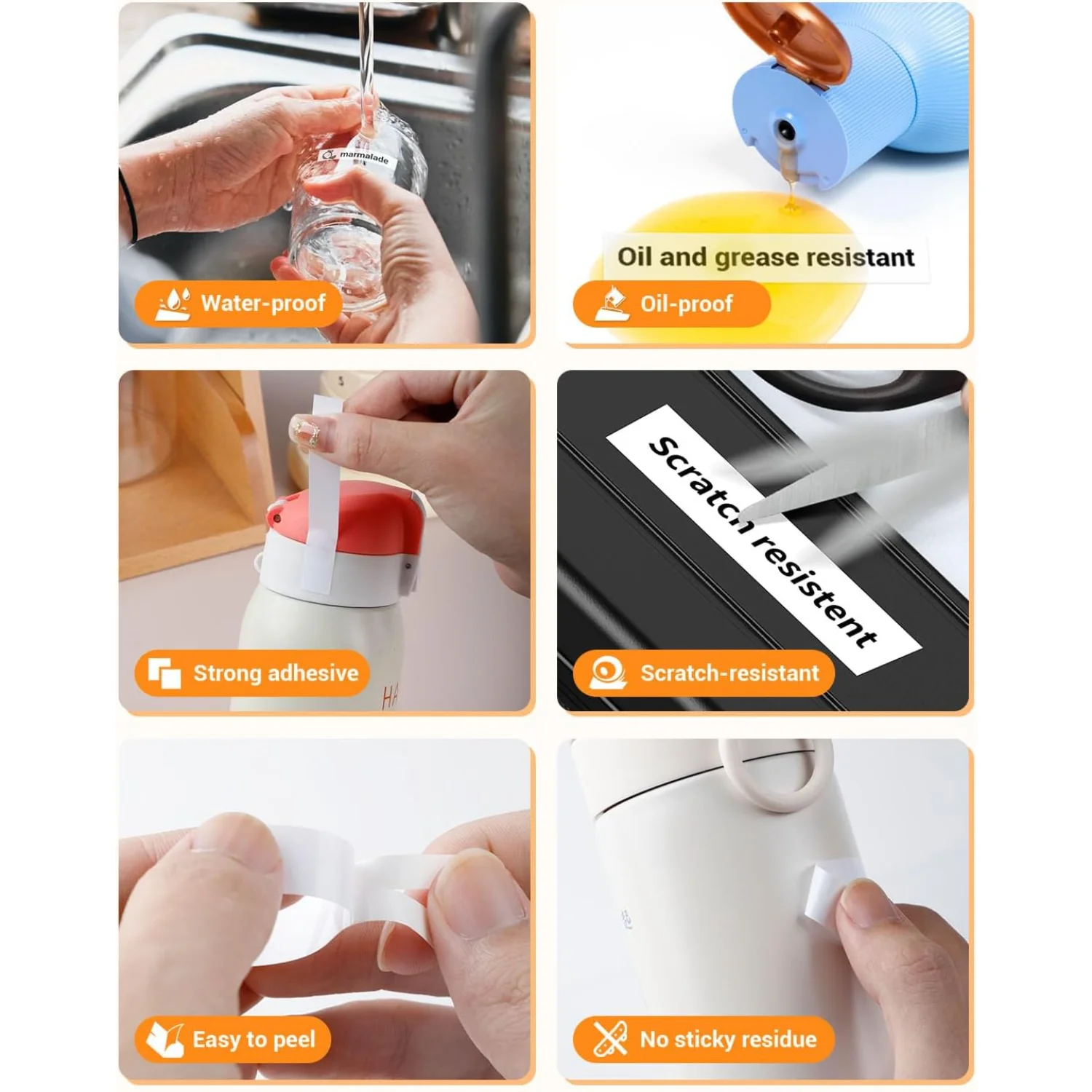 marmalade

Water-proof

Oil and grease resistant

Oil-proof

Strong adhesive

Scratch resistent

Scratch-resistant

Easy to peel

No sticky residue