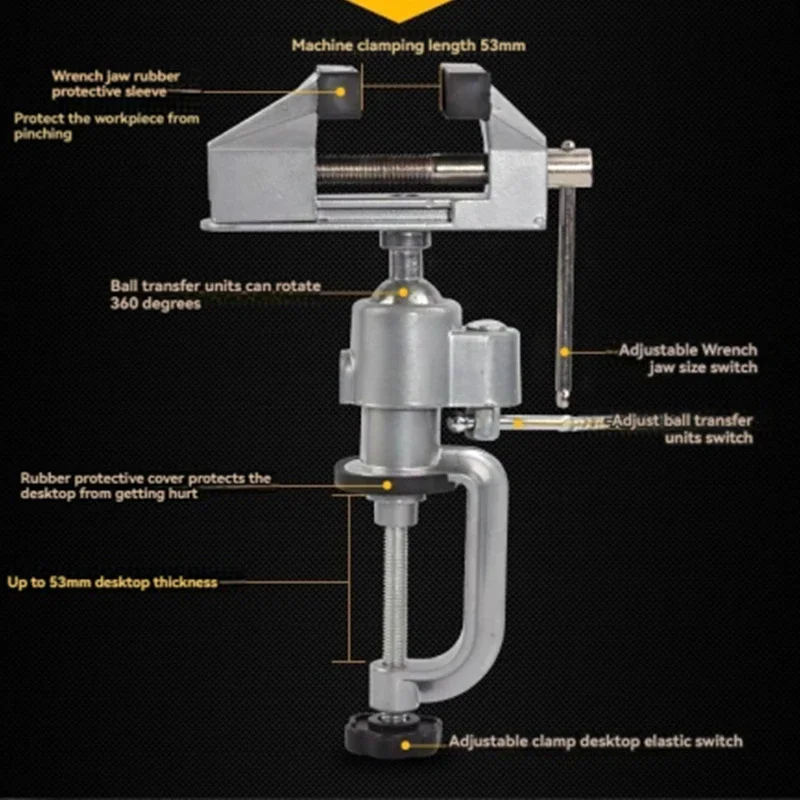 Machine clamping length 53mm

Wrench jaw rubber protective sleeve

Protect the workpiece from pinching

Ball transfer units can rotate 360 degrees

Adjustable Wrench jaw size switch

Adjust ball transfer units switch

Rubber protective cover protects the desktop from getting hurt

Up to 53mm desktop thickness

Adjustable clamp desktop elastic switch