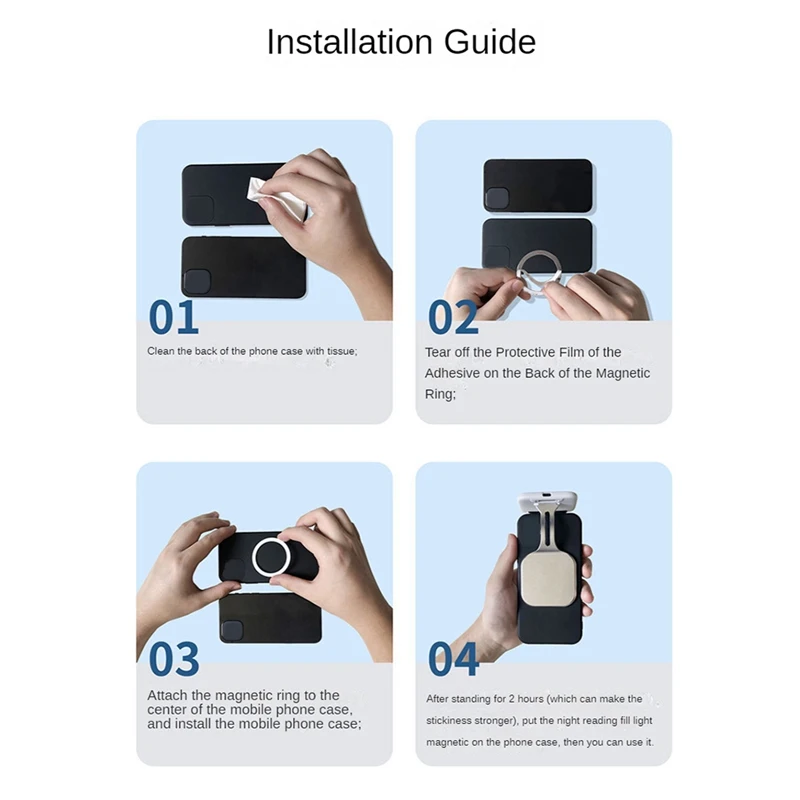 Installation Guide

01

Clean the back of the phone case with tissue;

02

Tear off the Protective Film of the Adhesive on the Back of the Magnetic Ring;

03

Attach the magnetic ring to the center of the mobile phone case, and install the mobile phone case;

04

After standing for 2 hours (which can make the stickiness stronger), put the night reading fill light magnetic on the phone case, then you can use it.