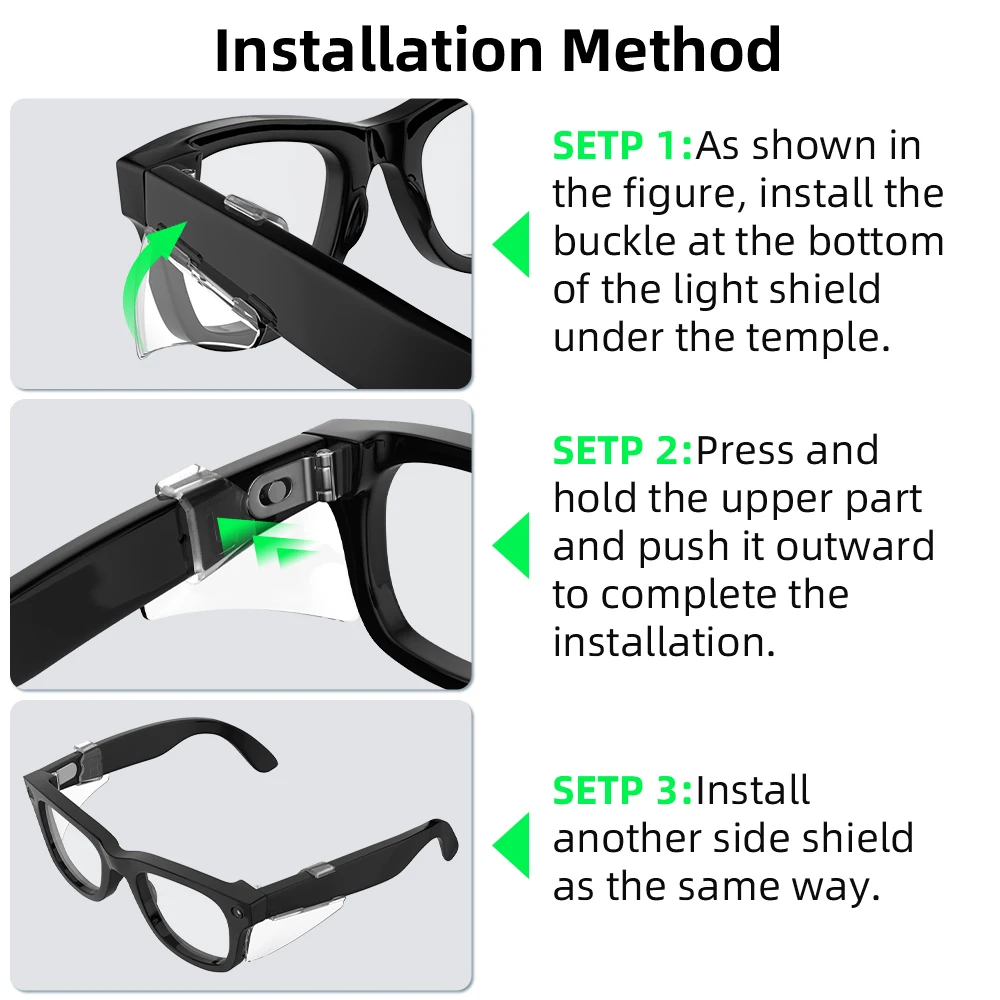 Installation Method

SETP 1:As shown in the figure, install the buckle at the bottom of the light shield under the temple.

SETP 2:Press and hold the upper part and push it outward to complete the installation.

SETP 3:Install another side shield as the same way.