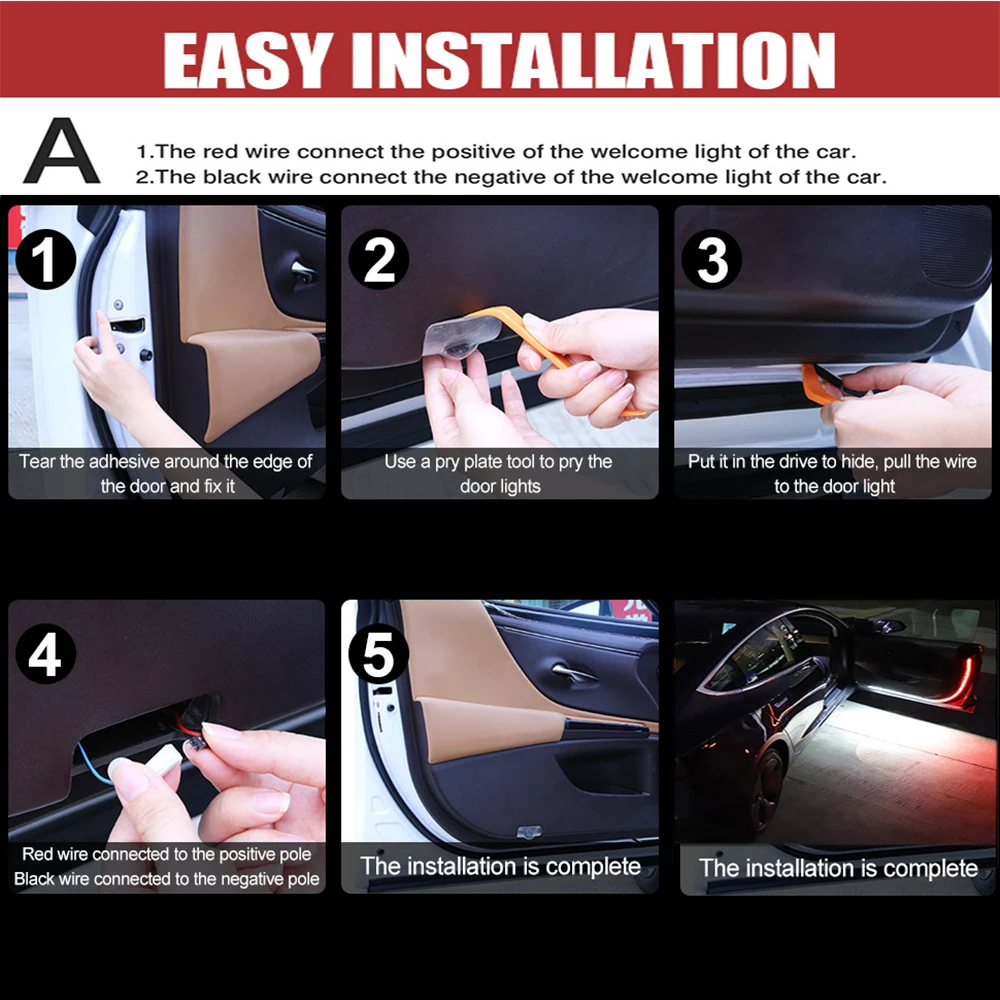 EASY INSTALLATION

A

1.The red wire connect the positive of the welcome light of the car.
2.The black wire connect the negative of the welcome light of the car.

1

Tear the adhesive around the edge of the door and fix it

2

Use a pry plate tool to pry the door lights

3

Put it in the drive to hide, pull the wire to the door light

4

Red wire connected to the positive pole
Black wire connected to the negative pole

5

The installation is complete

The installation is complete