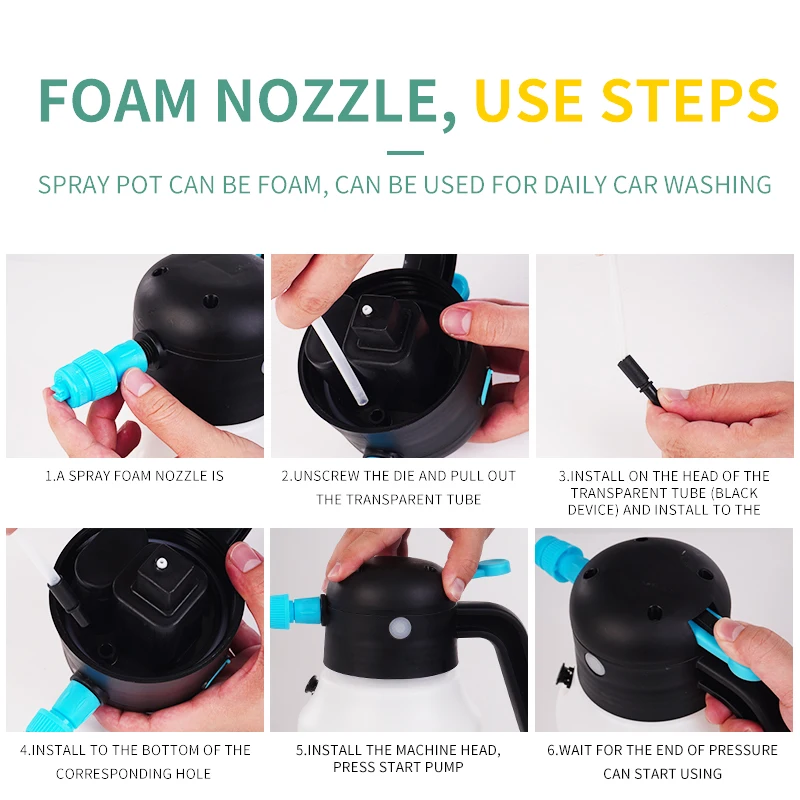 FOAM NOZZLE, USE STEPS

SPRAY POT CAN BE FOAM, CAN BE USED FOR DAILY CAR WASHING

1.A SPRAY FOAM NOZZLE IS

2.UNSCREW THE DIE AND PULL OUT THE TRANSPARENT TUBE

3.INSTALL ON THE HEAD OF THE TRANSPARENT TUBE (BLACK DEVICE) AND INSTALL TO THE

4.INSTALL TO THE BOTTOM OF THE CORRESPONDING HOLE

5.INSTALL THE MACHINE HEAD, PRESS START PUMP

6.WAIT FOR THE END OF PRESSURE CAN START USING