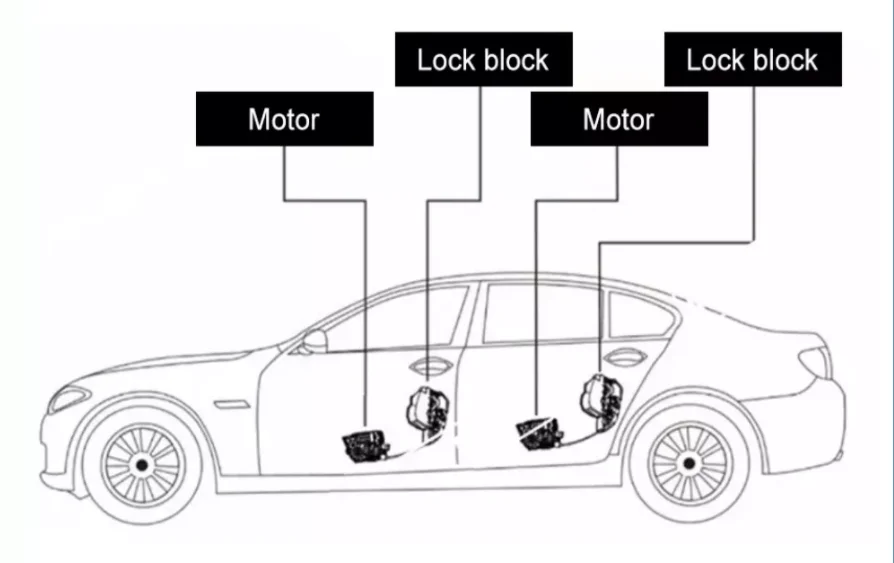 Lock block
Lock block
Motor
Motor