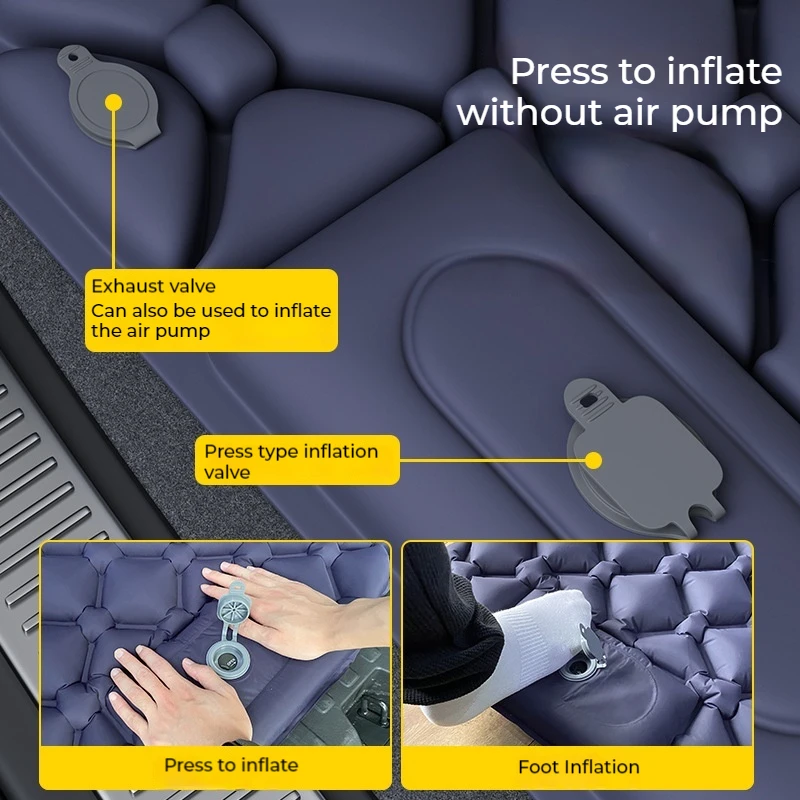 Press to inflate without air pump

Exhaust valve
Can also be used to inflate the air pump

Press type inflation valve

Press to inflate

Foot Inflation