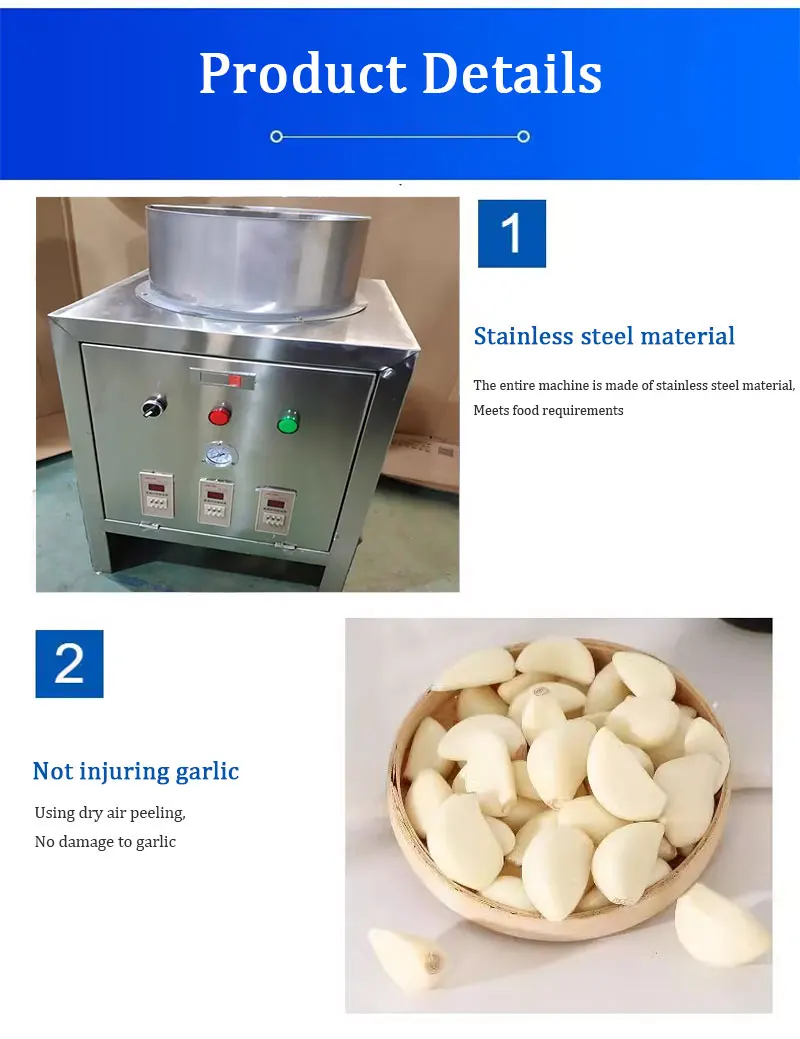 Product Details

1

Stainless steel material

The entire machine is made of stainless steel material, Meets food requirements

2

Not injuring garlic

Using dry air peeling,
No damage to garlic