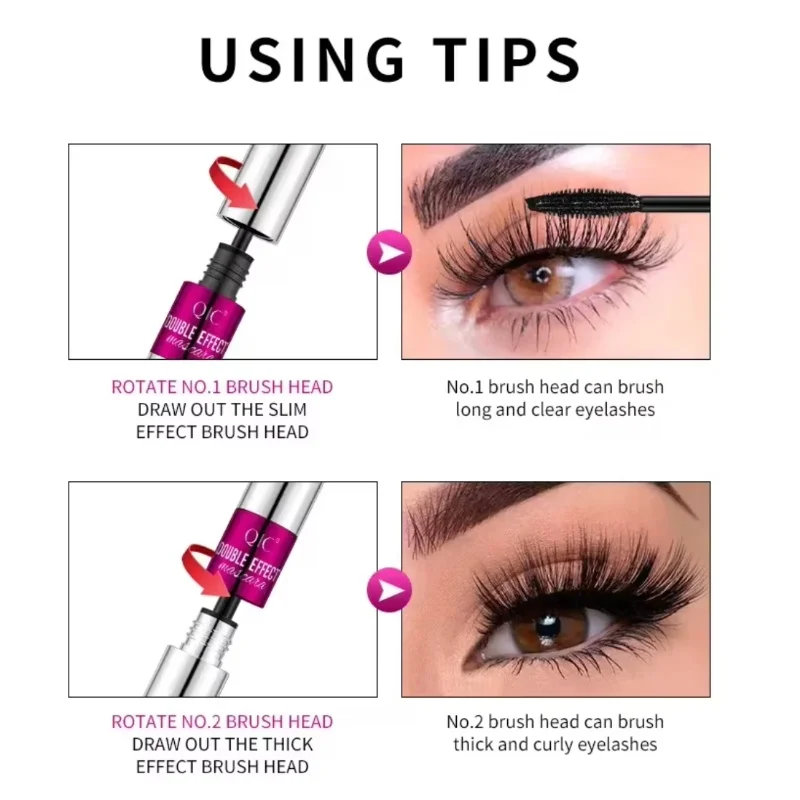 USING TIPS

QIC
DOUBLE EFFECT
mascara

ROTATE NO.1 BRUSH HEAD
DRAW OUT THE SLIM EFFECT BRUSH HEAD

No.1 brush head can brush long and clear eyelashes

QIC
DOUBLE EFFECT
mascara

ROTATE NO.2 BRUSH HEAD
DRAW OUT THE THICK EFFECT BRUSH HEAD

No.2 brush head can brush thick and curly eyelashes