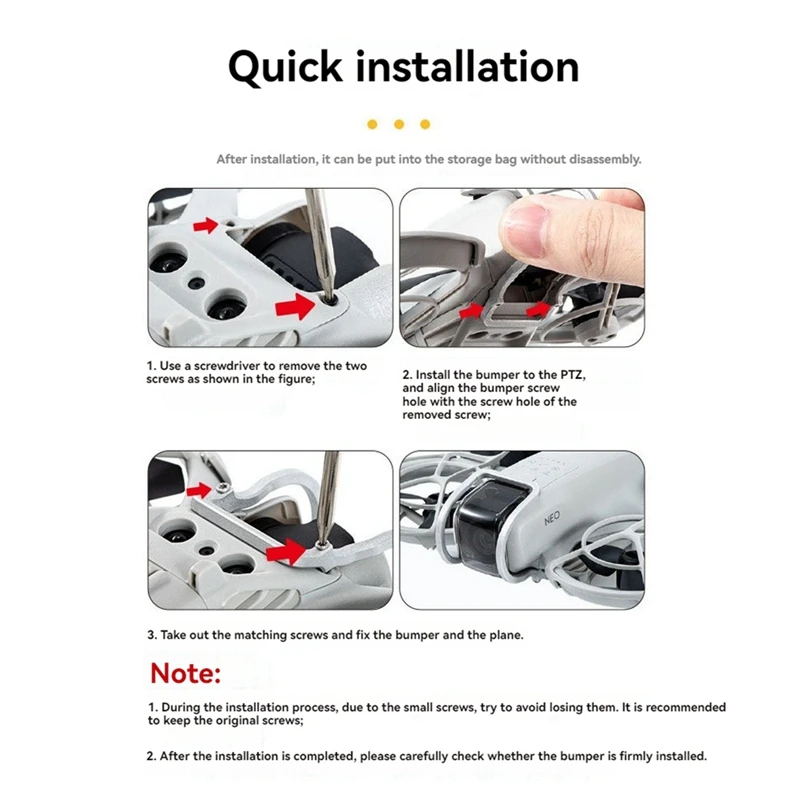 Quick installation

After installation, it can be put into the storage bag without disassembly.

1. Use a screwdriver to remove the two screws as shown in the figure;

2. Install the bumper to the PTZ, and align the bumper screw hole with the screw hole of the removed screw;

NEO

3. Take out the matching screws and fix the bumper and the plane.

Note:

1. During the installation process, due to the small screws, try to avoid losing them. It is recommended to keep the original screws;

2. After the installation is completed, please carefully check whether the bumper is firmly installed.