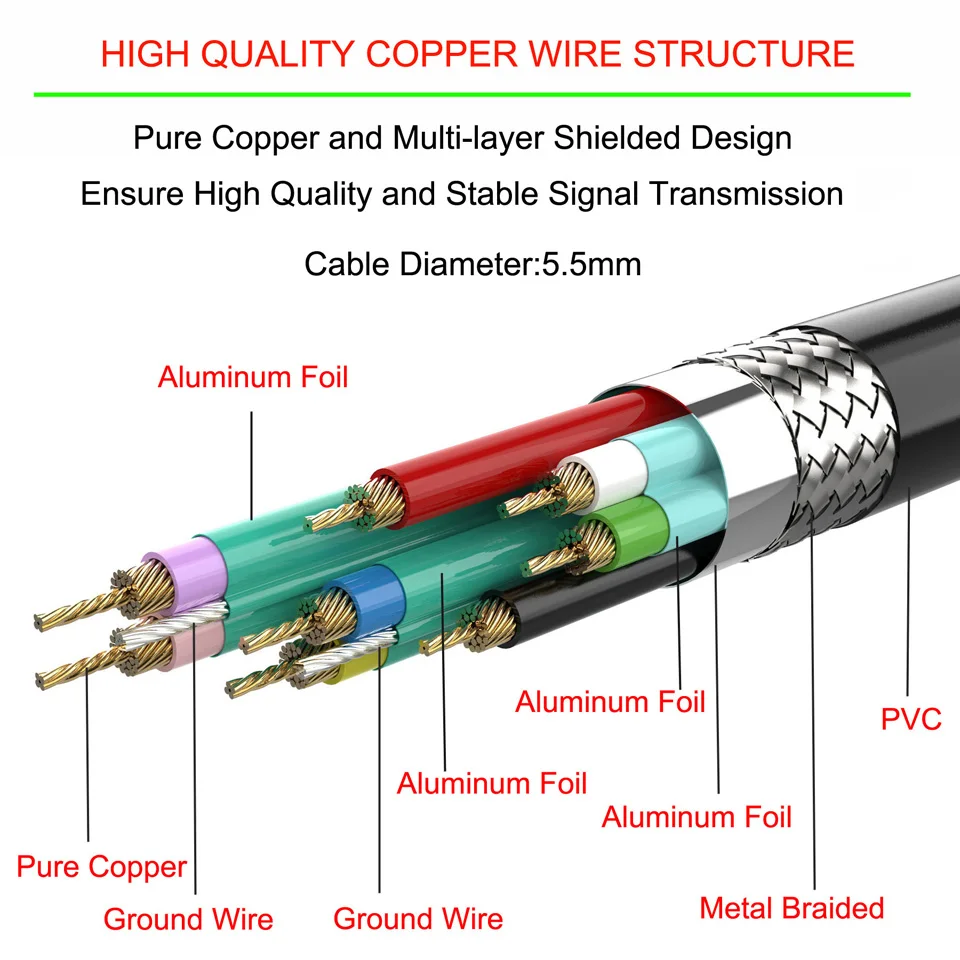 HIGH QUALITY COPPER WIRE STRUCTURE

Pure Copper and Multi-layer Shielded Design
Ensure High Quality and Stable Signal Transmission

Cable Diameter:5.5mm

Aluminum Foil

Aluminum Foil

PVC

Aluminum Foil

Aluminum Foil

Pure Copper

Ground Wire

Ground Wire

Metal Braided