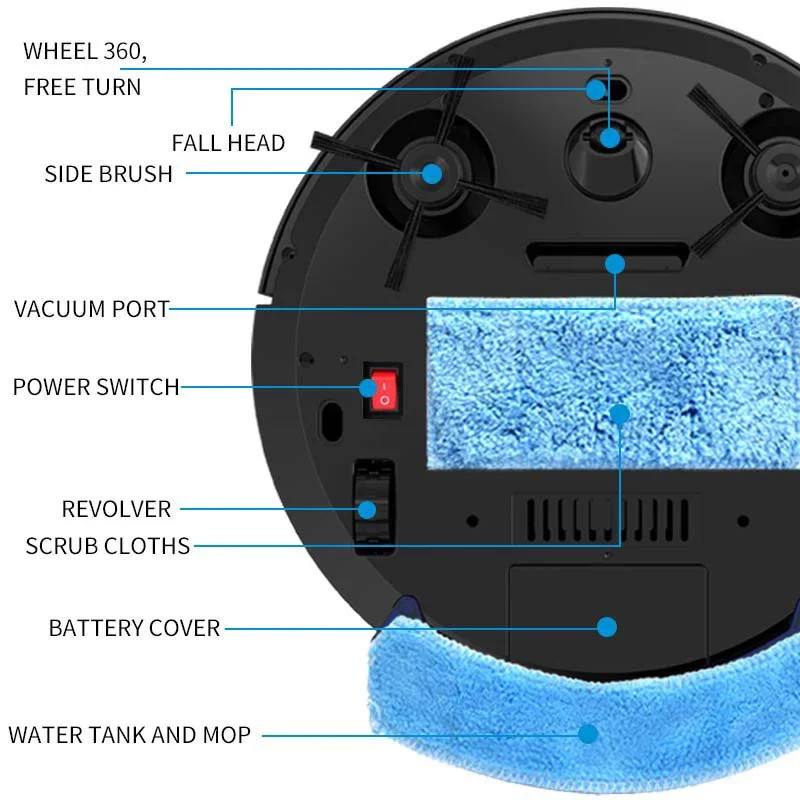 WHEEL 360, FREE TURN

FALL HEAD

SIDE BRUSH

VACUUM PORT

POWER SWITCH

REVOLVER

SCRUB CLOTHS

BATTERY COVER

WATER TANK AND MOP