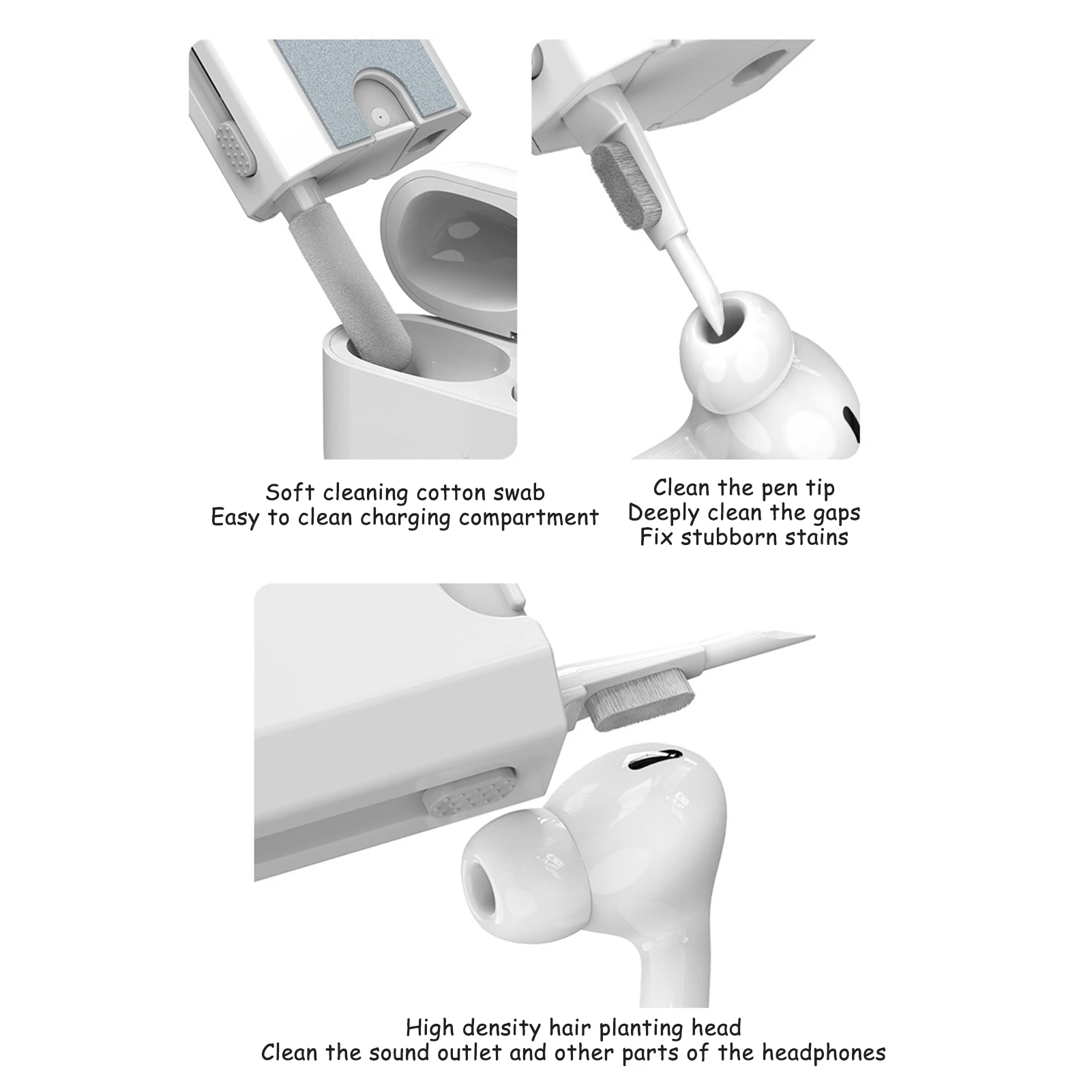 Soft cleaning cotton swab
Easy to clean charging compartment

Clean the pen tip
Deeply clean the gaps
Fix stubborn stains

High density hair planting head
Clean the sound outlet and other parts of the headphones