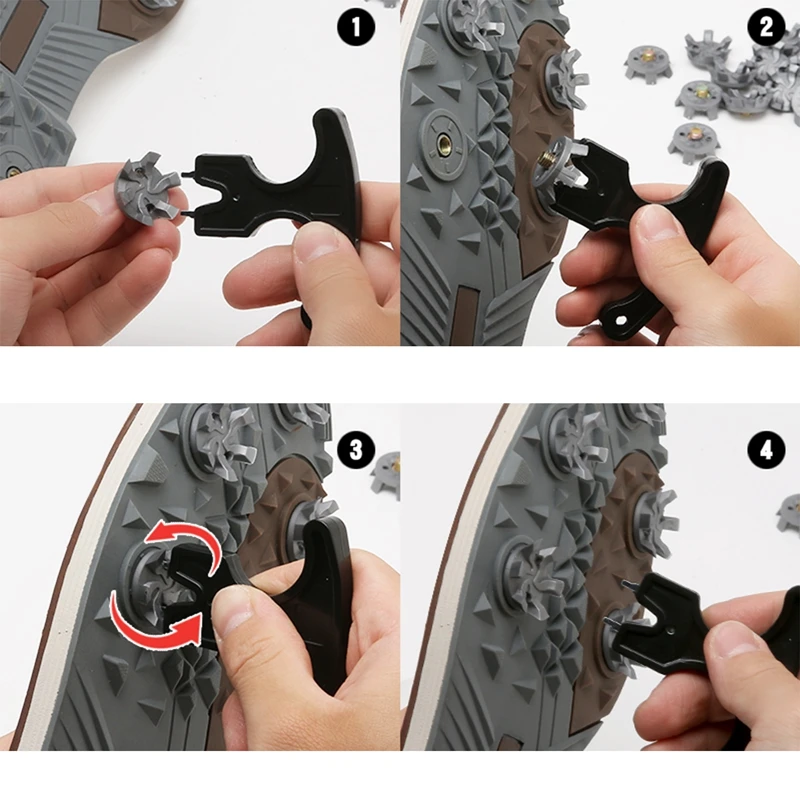 1
2
3
4