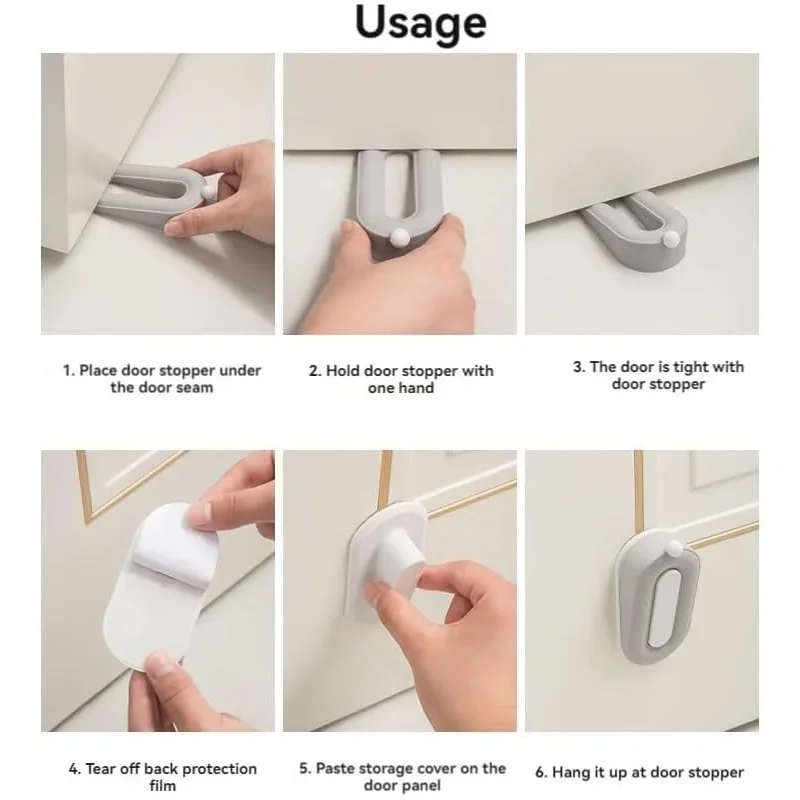 Usage

1. Place door stopper under the door seam

2. Hold door stopper with one hand

3. The door is tight with door stopper

4. Tear off back protection film

5. Paste storage cover on the door panel

6. Hang it up at door stopper