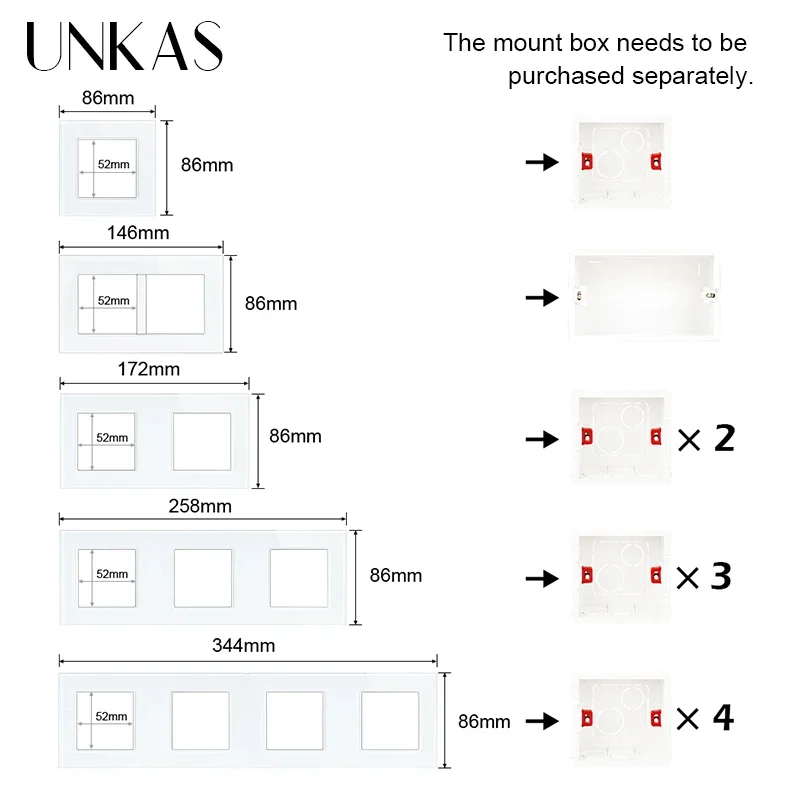 UNKAS

The mount box needs to be purchased separately.

86mm
52mm
86mm

146mm
52mm
86mm

172mm
52mm
86mm
× 2

258mm
52mm
86mm
× 3

344mm
52mm
86mm
× 4