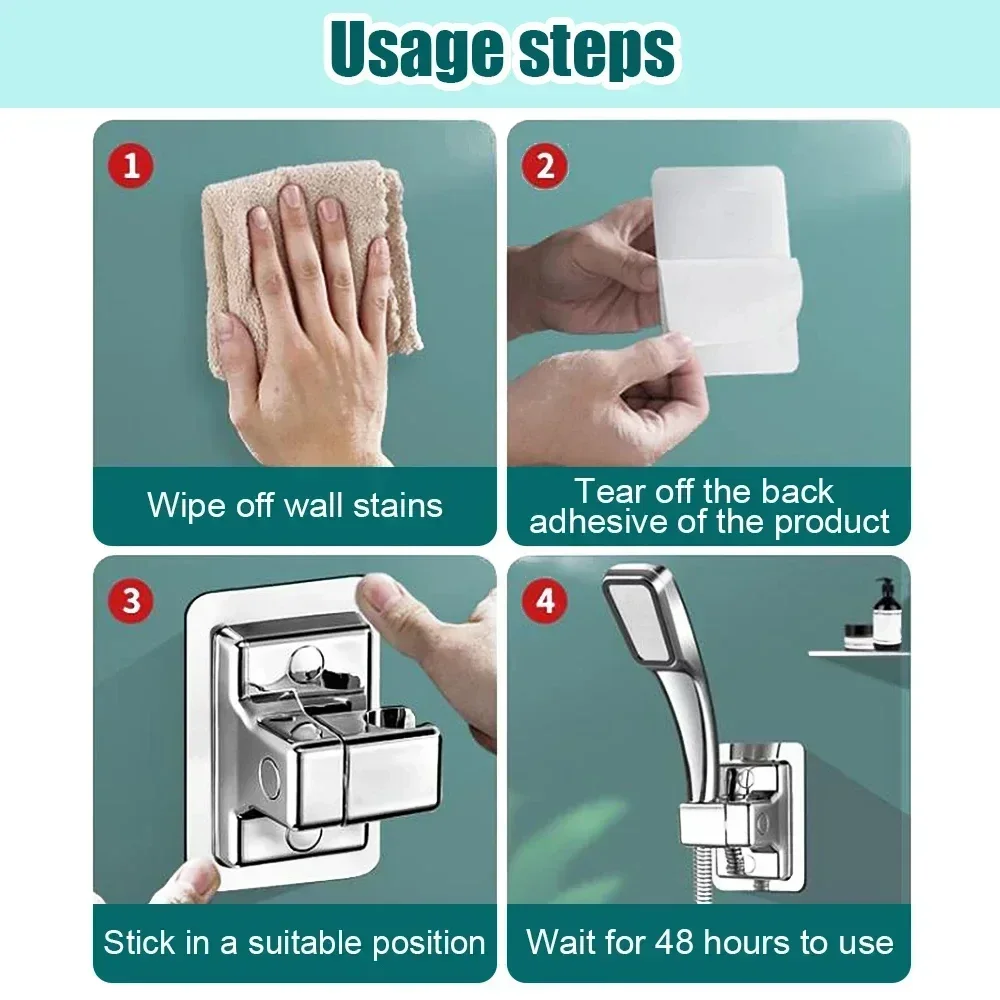 Usage steps

1

Wipe off wall stains

2

Tear off the back adhesive of the product

3

Stick in a suitable position

4

Wait for 48 hours to use