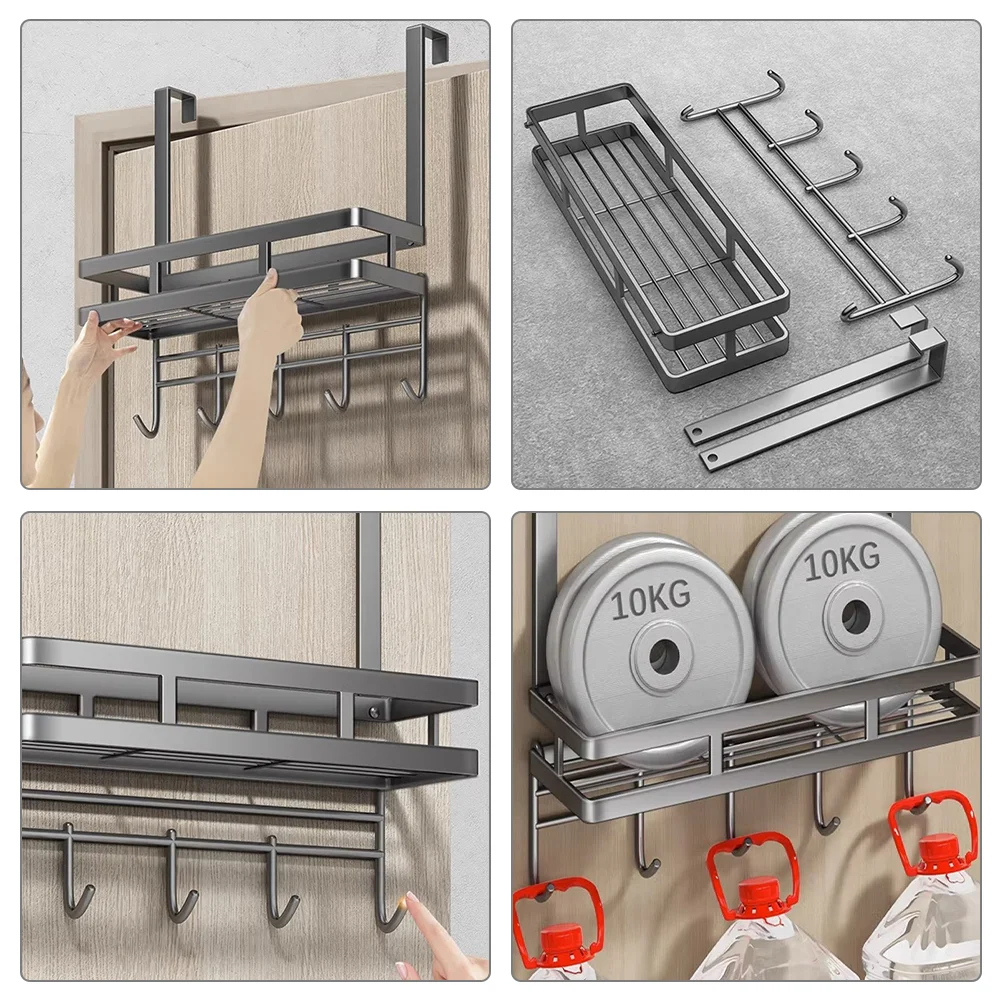 10KG
10KG