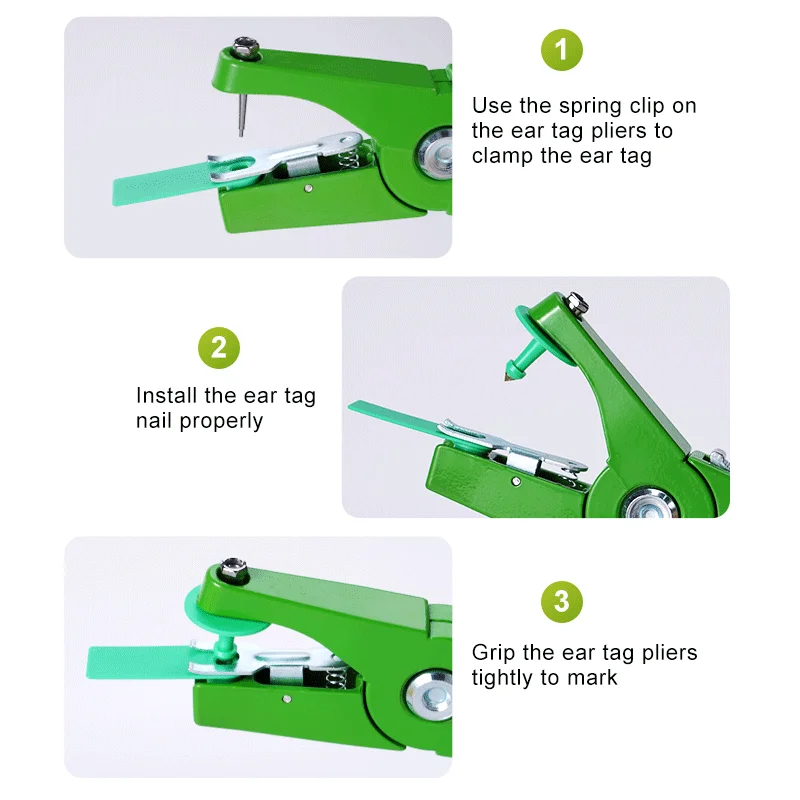 1
Use the spring clip on the ear tag pliers to clamp the ear tag

2
Install the ear tag nail properly

3
Grip the ear tag pliers tightly to mark