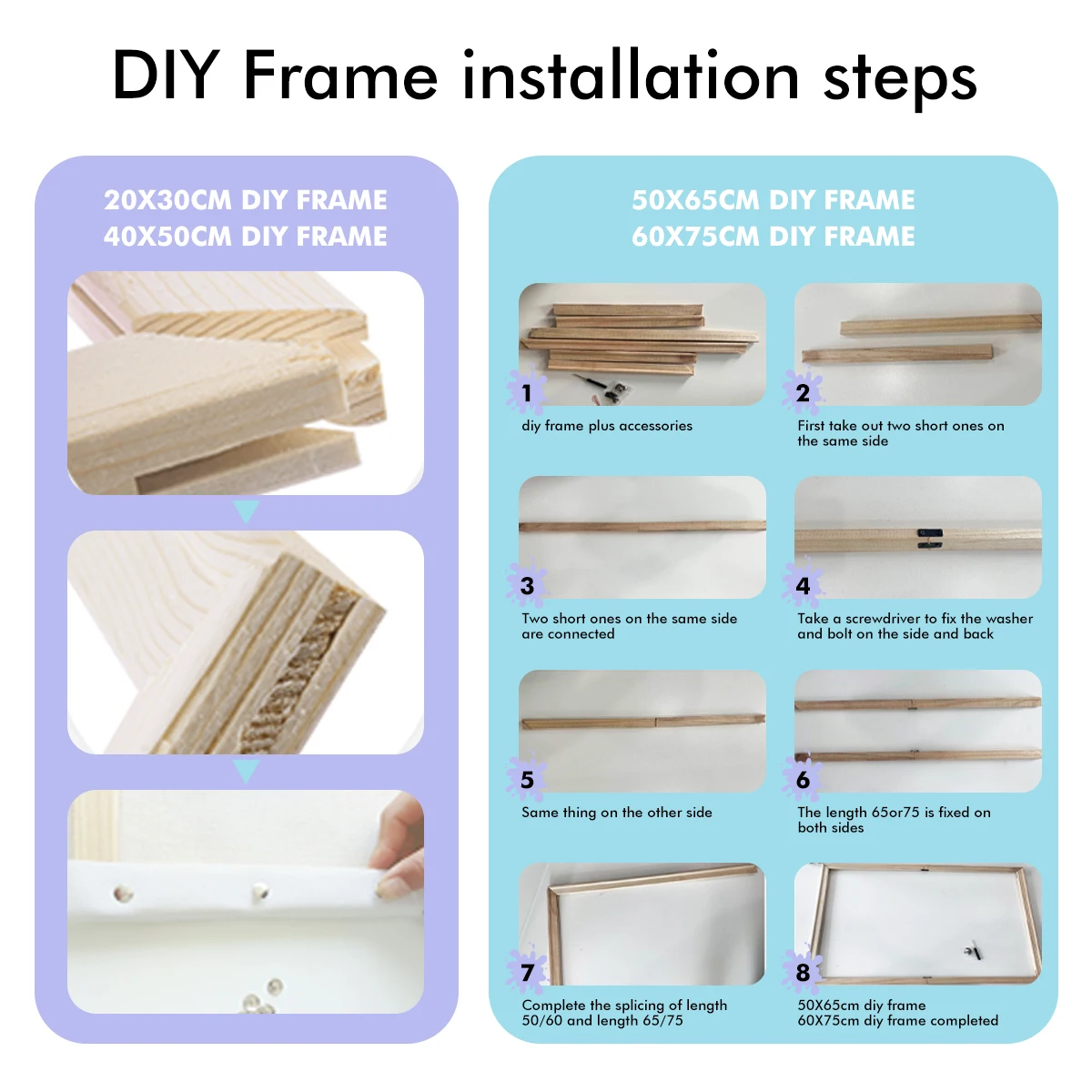 DIY Frame installation steps

20X30CM DIY FRAME
40X50CM DIY FRAME

50X65CM DIY FRAME
60X75CM DIY FRAME

1
diy frame plus accessories

2
First take out two short ones on the same side

3
Two short ones on the same side are connected

4
Take a screwdriver to fix the washer and bolt on the side and back

5
Same thing on the other side

6
The length 65or75 is fixed on both sides

7
Complete the splicing of length 50/60 and length 65/75

8
50X65cm diy frame
60X75cm diy frame completed