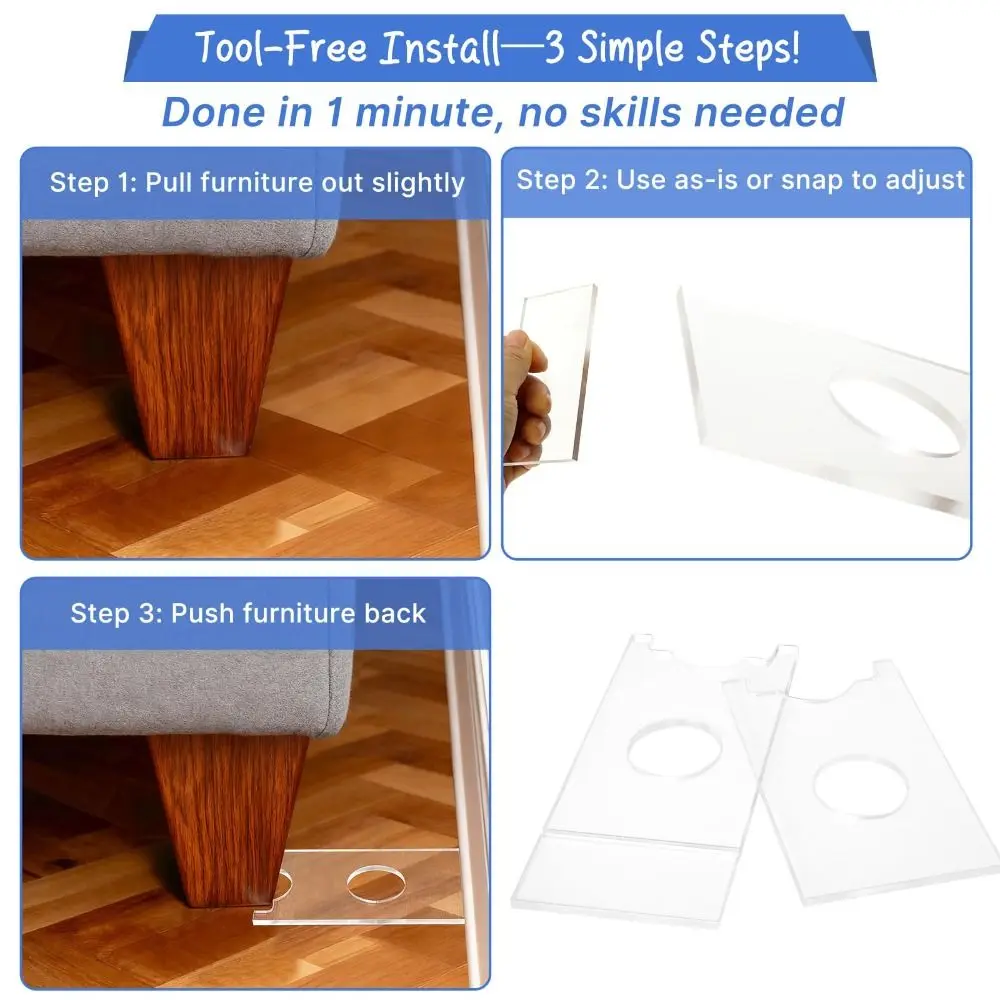 Tool-Free Install—3 Simple Steps!

Done in 1 minute, no skills needed

Step 1: Pull furniture out slightly

Step 2: Use as-is or snap to adjust

Step 3: Push furniture back