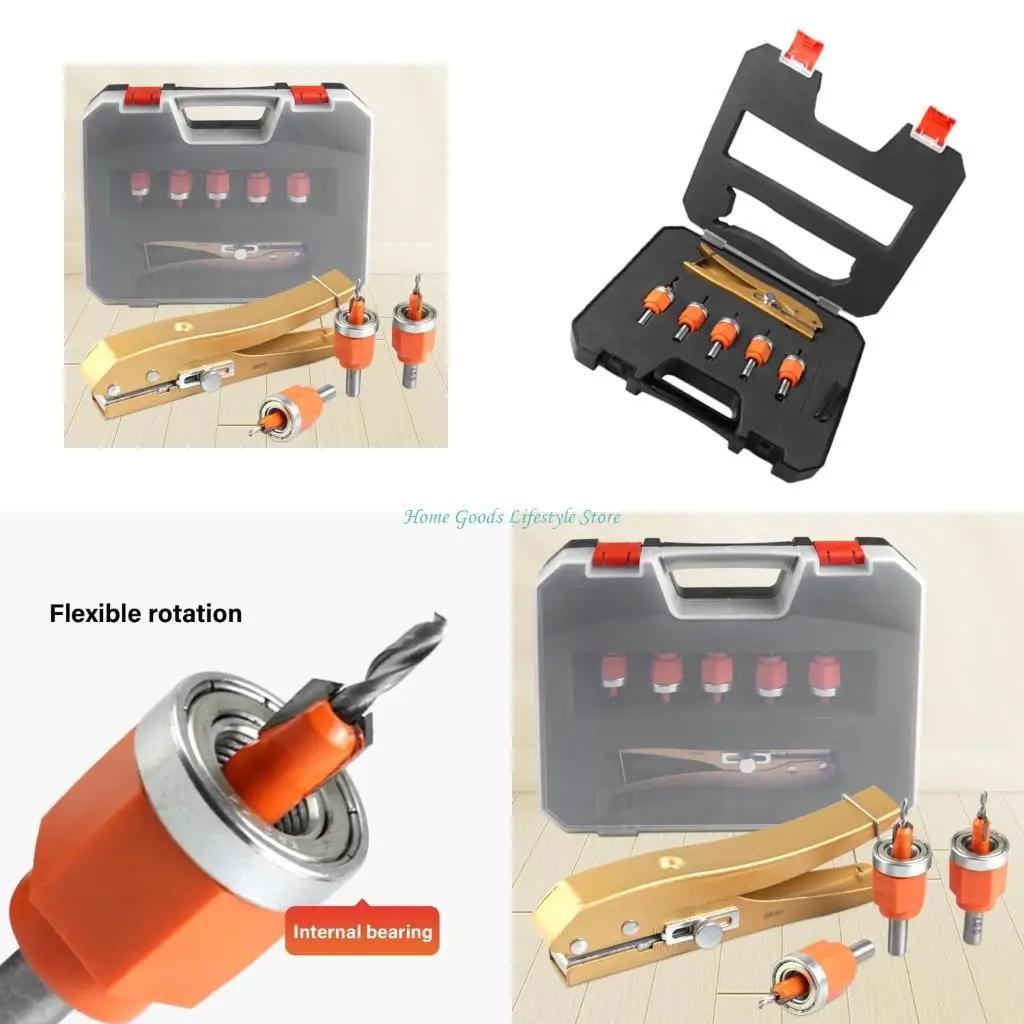 Home Goods Lifestyle Store

Flexible rotation

Internal bearing