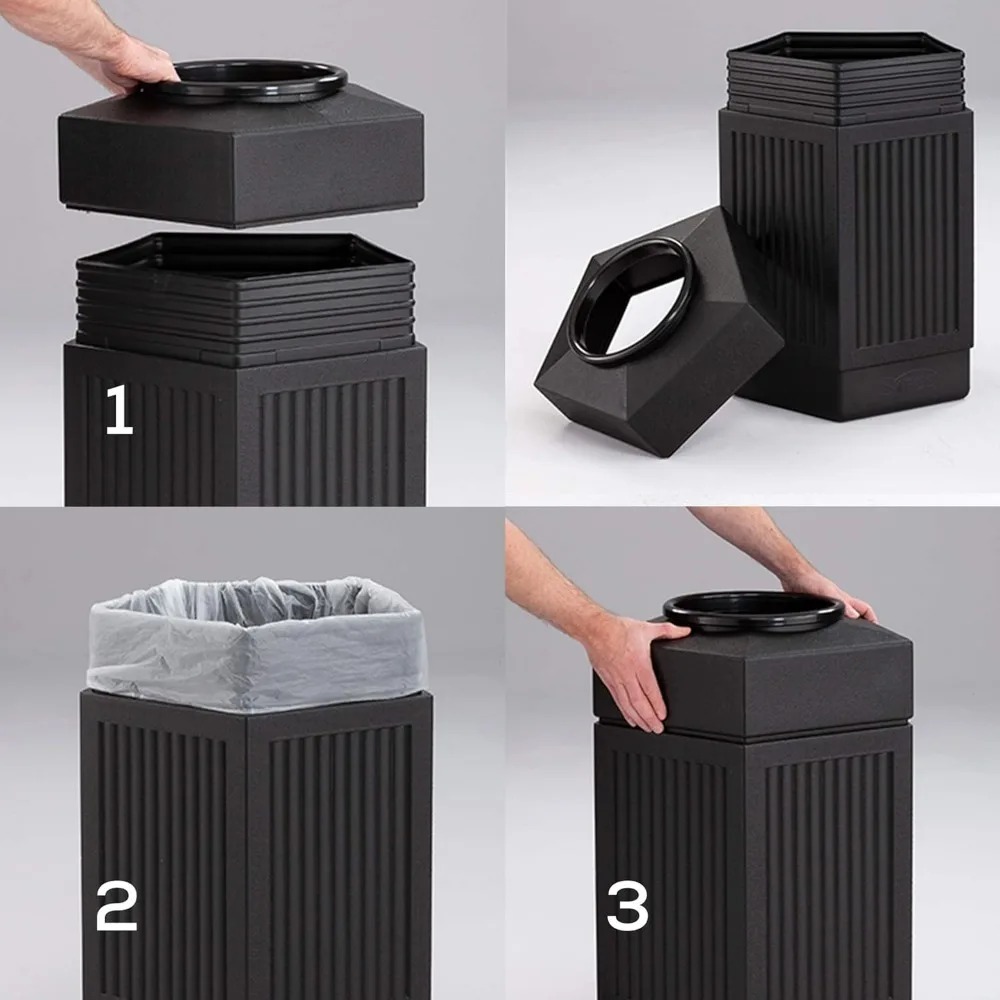 1

2

3