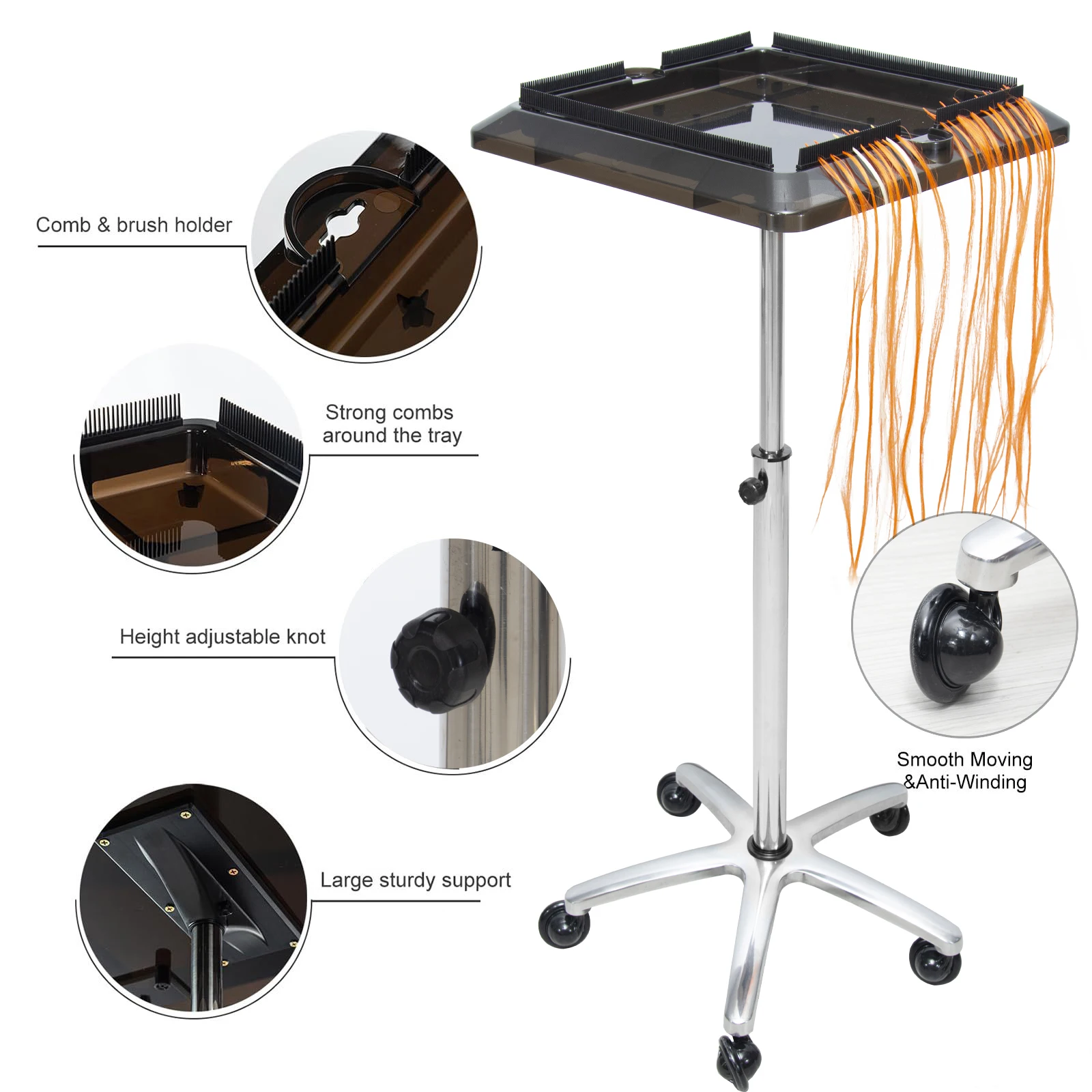 Comb & brush holder

Strong combs around the tray

Height adjustable knot

Large sturdy support

Smooth Moving &Anti-Winding