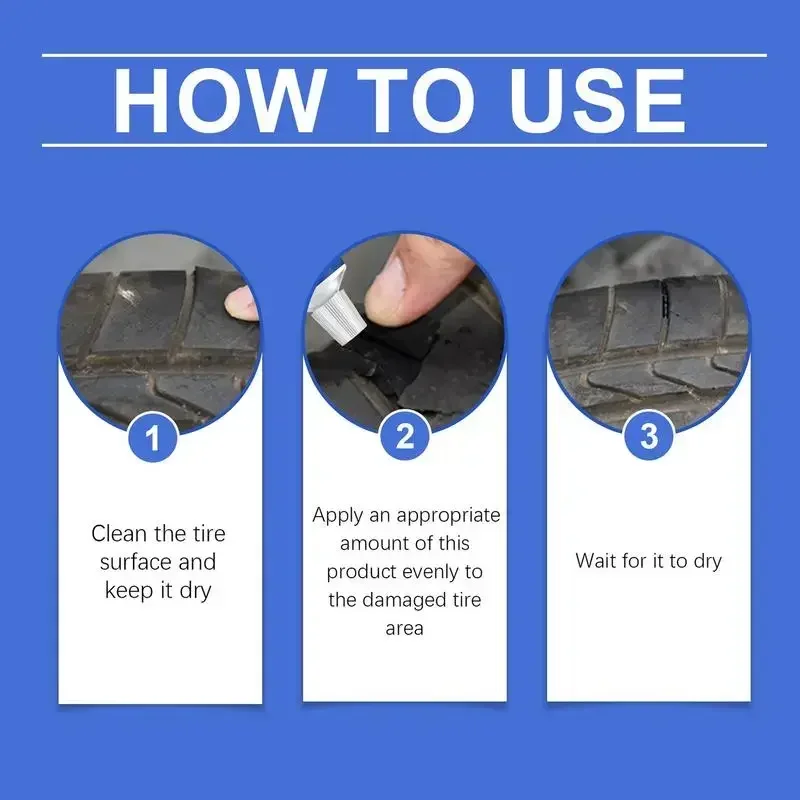 HOW TO USE

1

Clean the tire surface and keep it dry

2

Apply an appropriate amount of this product evenly to the damaged tire area

3

Wait for it to dry