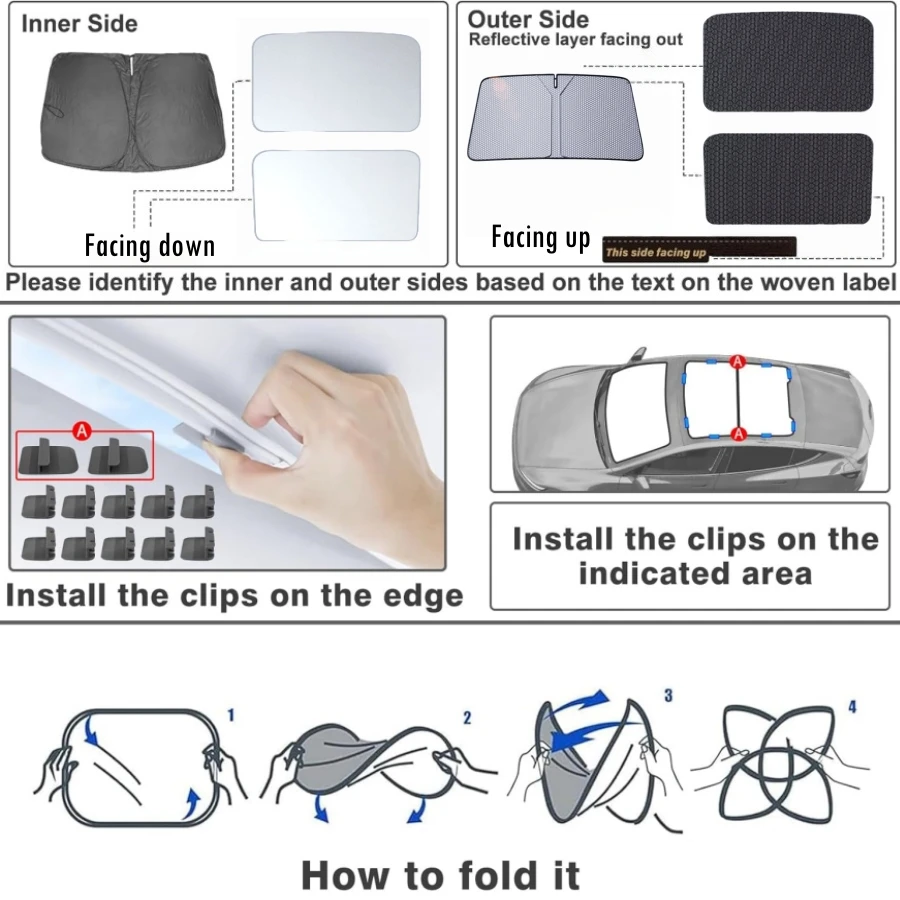 Inner Side

Facing down

Outer Side
Reflective layer facing out

Facing up

This side facing up

Please identify the inner and outer sides based on the text on the woven label

A

Install the clips on the edge

A

A

Install the clips on the indicated area

1

2

3

4

How to fold it