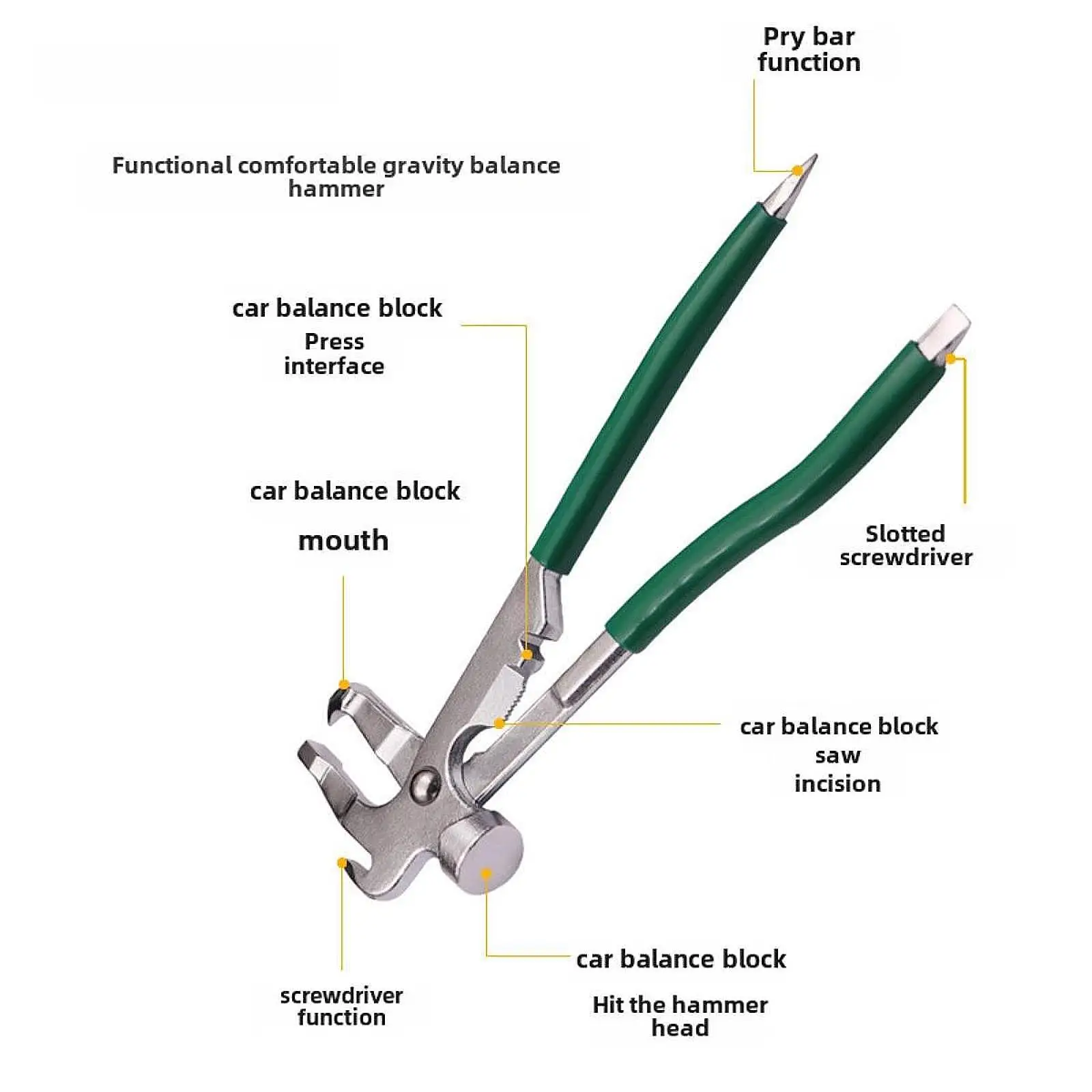 Pry bar function

Functional comfortable gravity balance hammer

car balance block
Press interface

car balance block
mouth

Slotted screwdriver

car balance block
saw
incision

car balance block
Hit the hammer head

screwdriver function