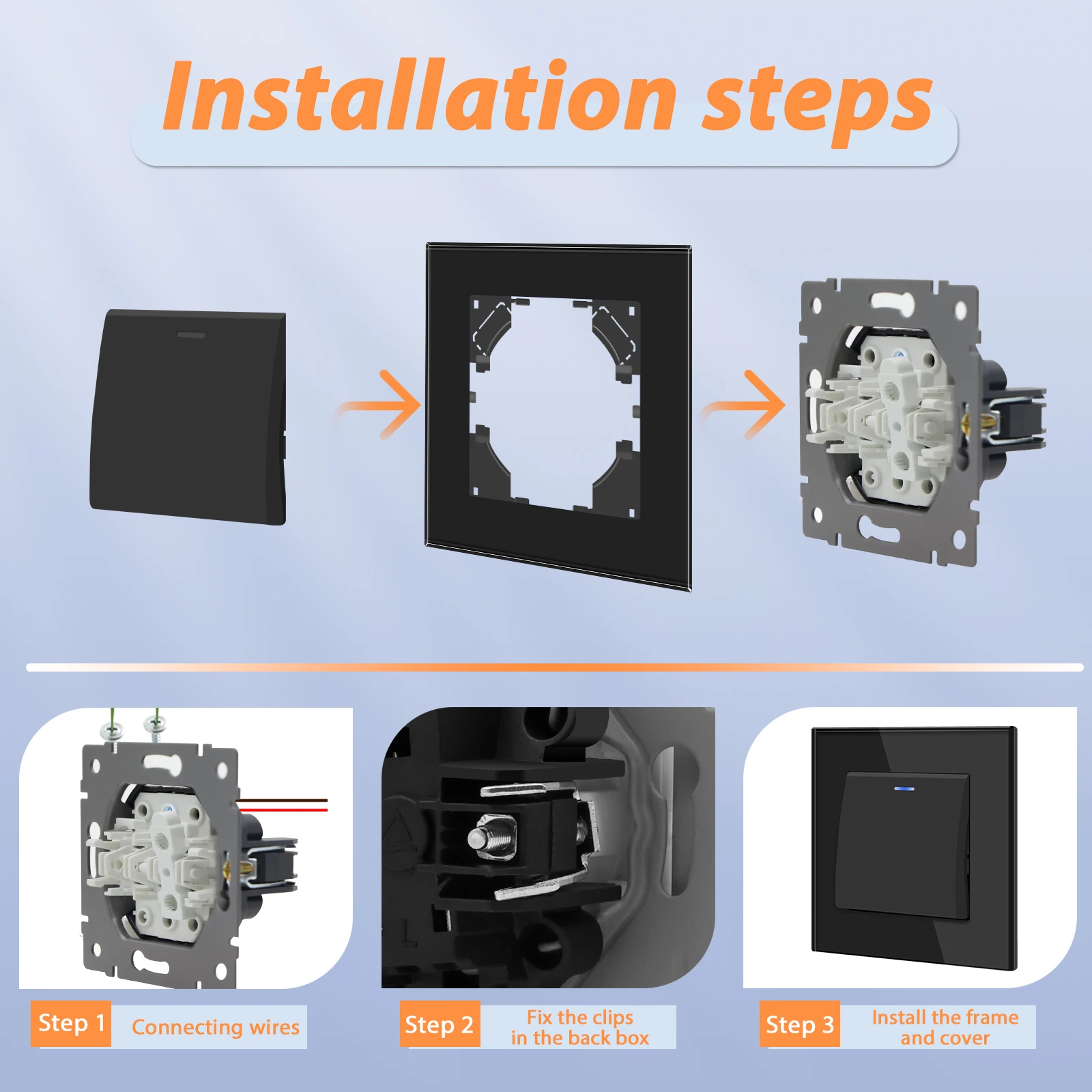 Installation steps

Step 1 Connecting wires

Step 2 Fix the clips in the back box

Step 3 Install the frame and cover