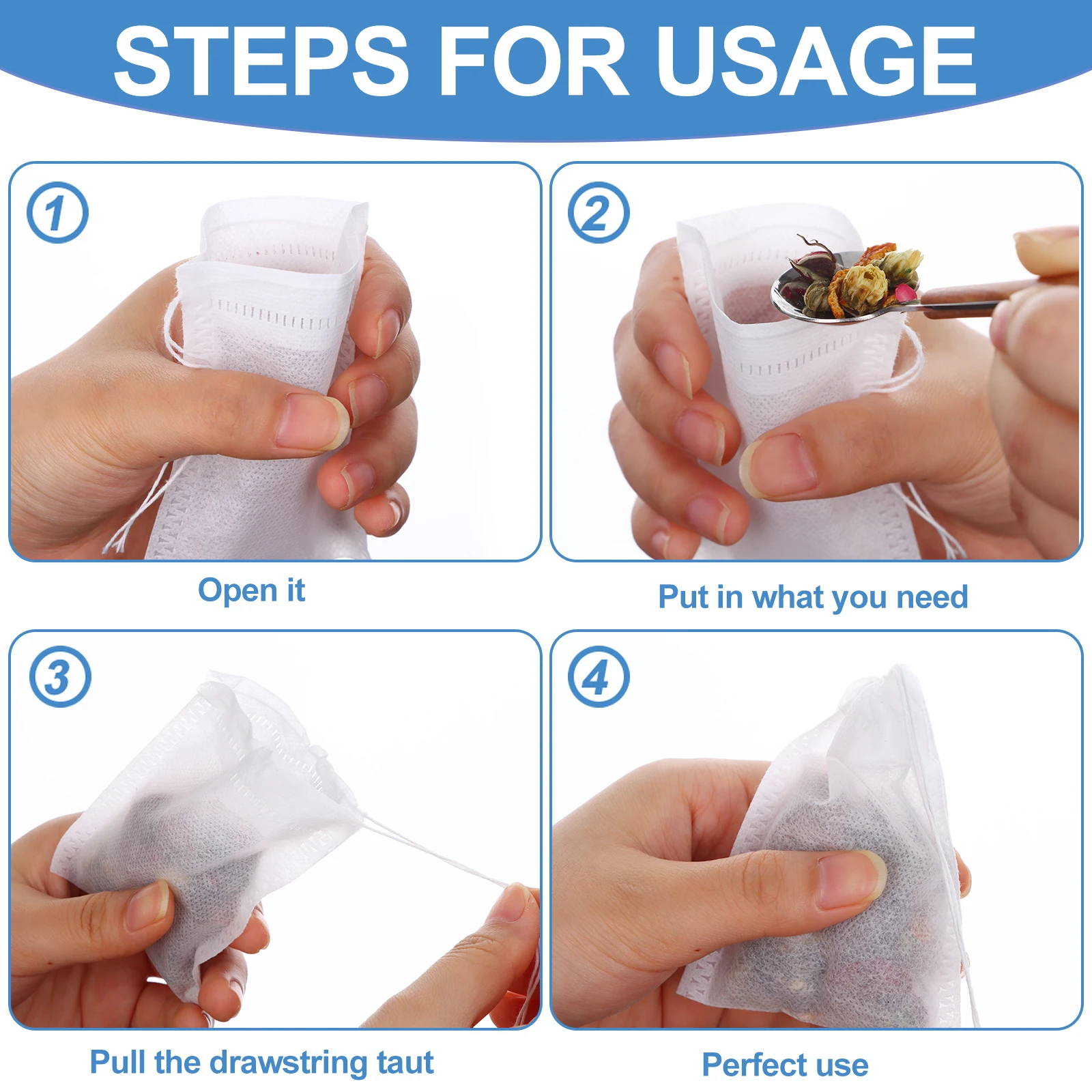 STEPS FOR USAGE

1

Open it

2

Put in what you need

3

Pull the drawstring taut

4

Perfect use