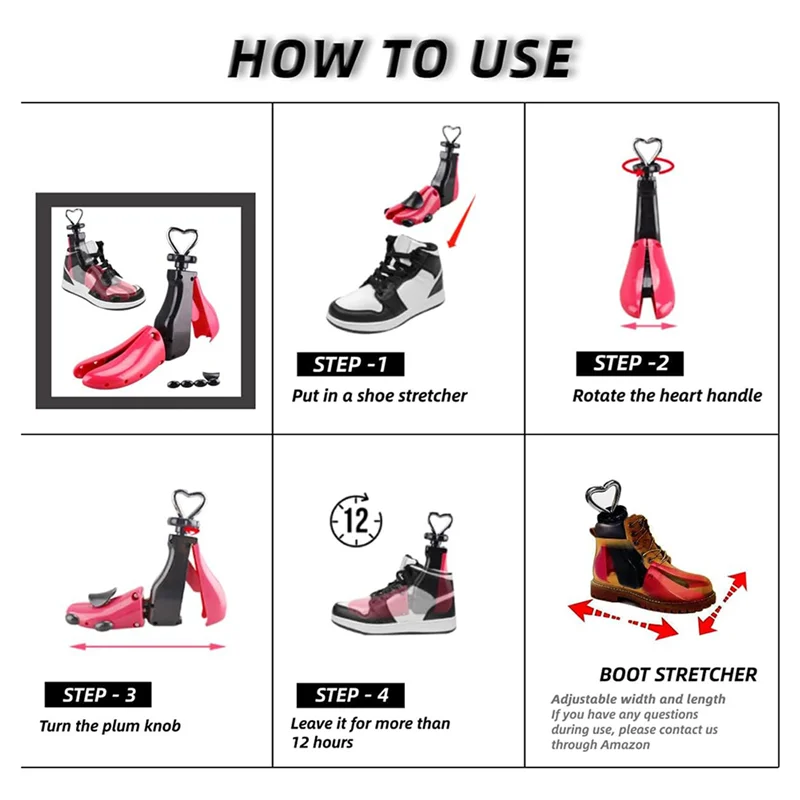 HOW TO USE

STEP -1
Put in a shoe stretcher

STEP -2
Rotate the heart handle

STEP - 3
Turn the plum knob

12

STEP - 4
Leave it for more than 12 hours

BOOT STRETCHER
Adjustable width and length
If you have any questions during use, please contact us through Amazon