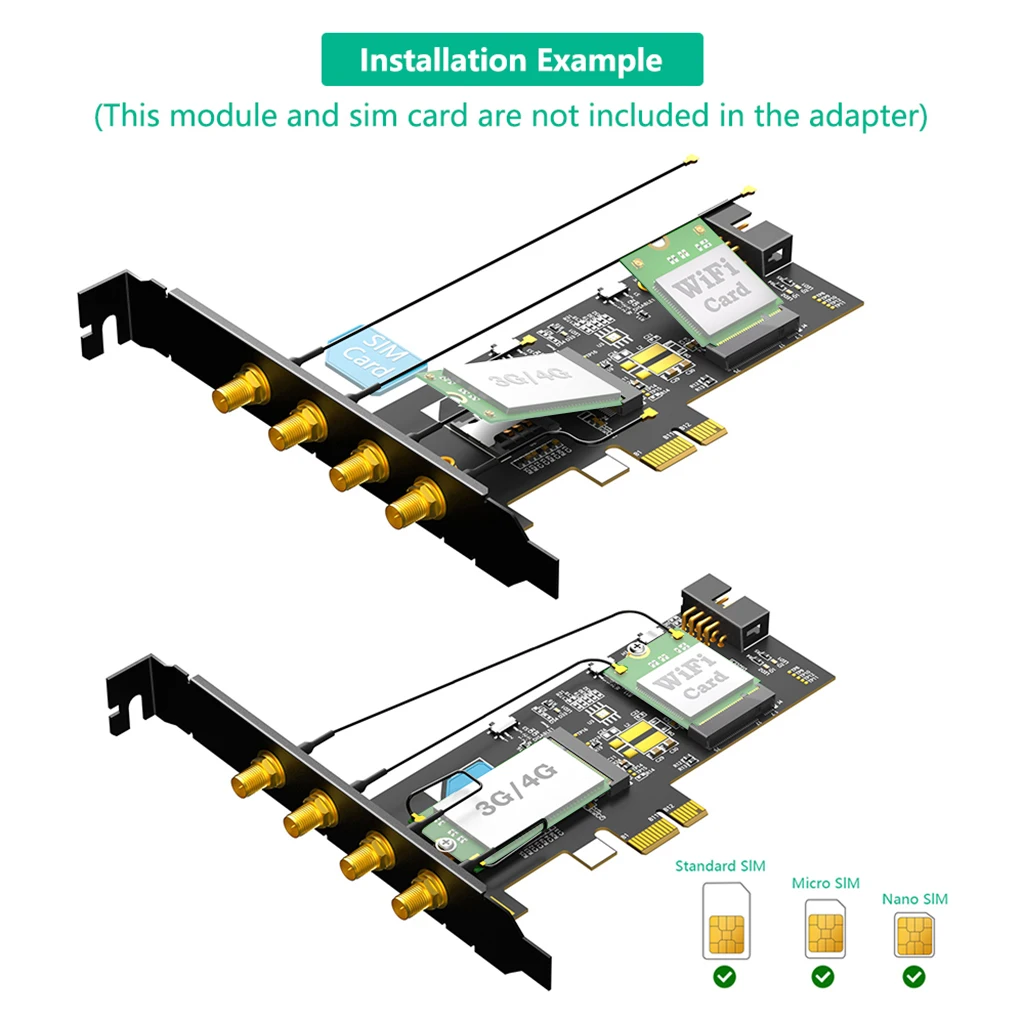 Installation Example

(This module and sim card are not included in the adapter)

SIM Card

3G/4G

WiFi Card

WiFi Card

3G/4G

Standard SIM

Micro SIM

Nano SIM