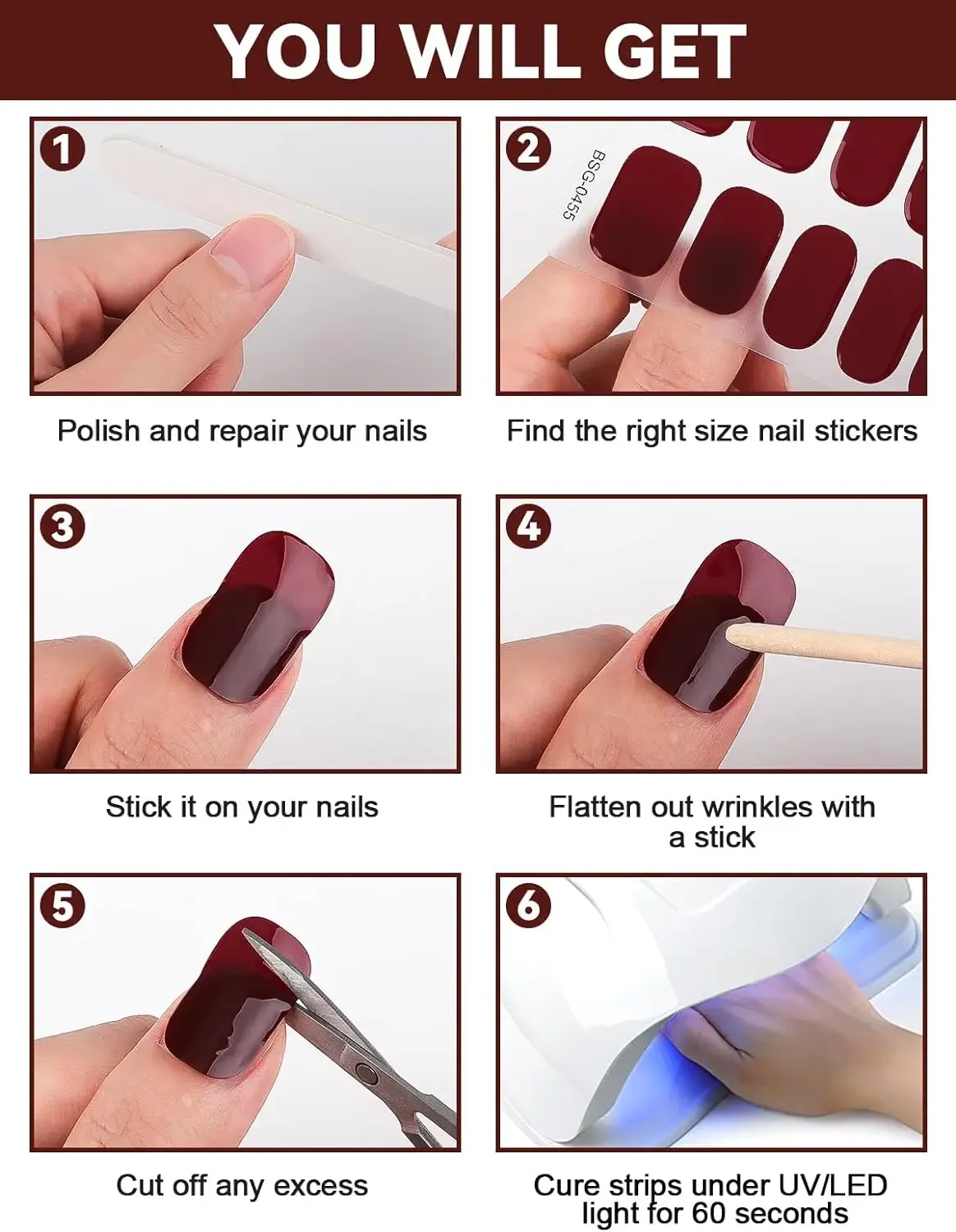 YOU WILL GET

1

Polish and repair your nails

2

BSG-0455

Find the right size nail stickers

3

Stick it on your nails

4

Flatten out wrinkles with a stick

5

Cut off any excess

6

Cure strips under UV/LED light for 60 seconds