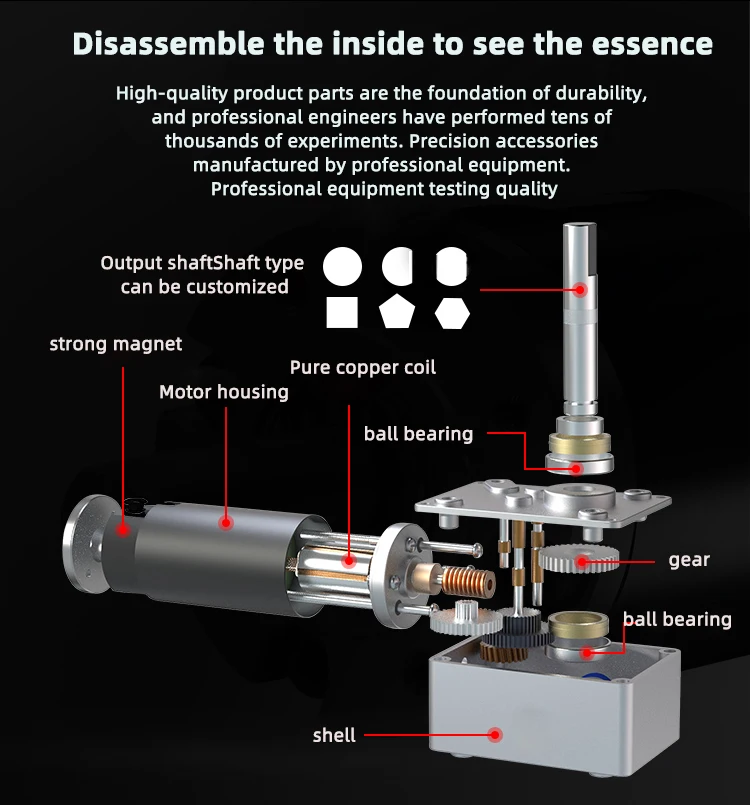 Disassemble the inside to see the essence

High-quality product parts are the foundation of durability, and professional engineers have performed tens of thousands of experiments. Precision accessories manufactured by professional equipment. Professional equipment testing quality

Output shaftShaft type can be customized

strong magnet

Motor housing

Pure copper coil

ball bearing

gear

ball bearing

shell