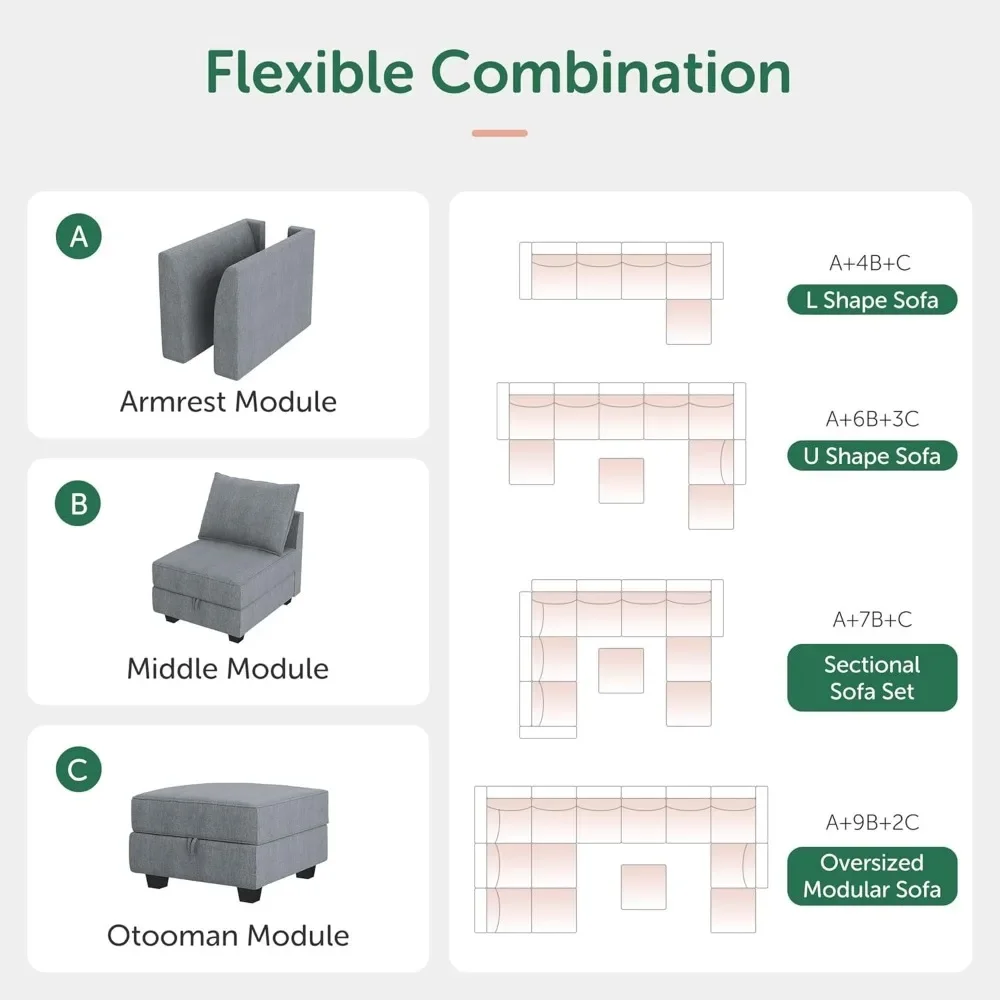 Flexible Combination

A
Armrest Module

B
Middle Module

C
Otooman Module

A+4B+C
L Shape Sofa

A+6B+3C
U Shape Sofa

A+7B+C
Sectional Sofa Set

A+9B+2C
Oversized Modular Sofa