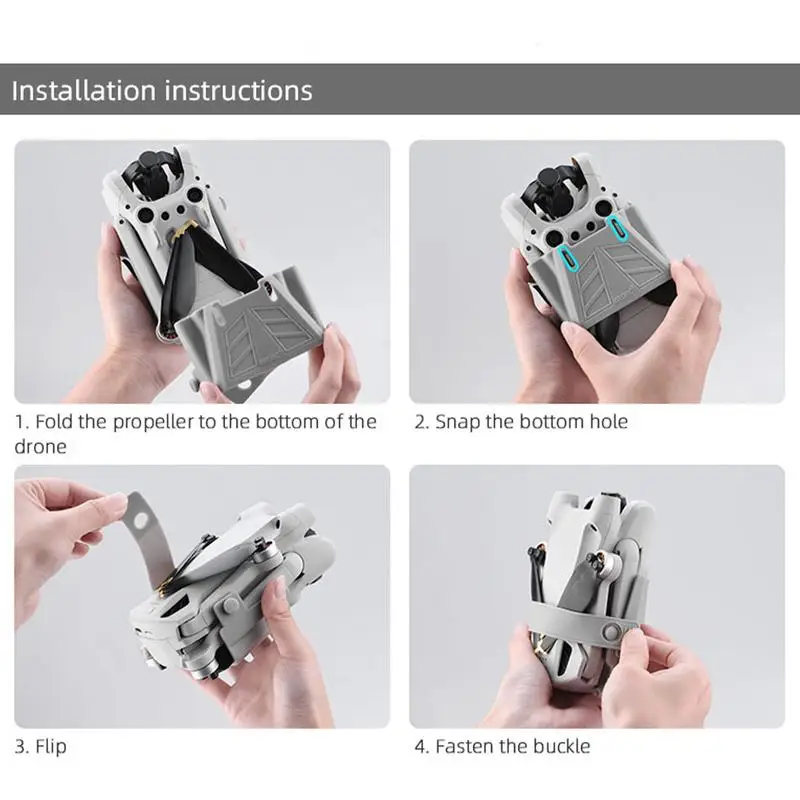 Installation instructions

1. Fold the propeller to the bottom of the drone

2. Snap the bottom hole

3. Flip

4. Fasten the buckle