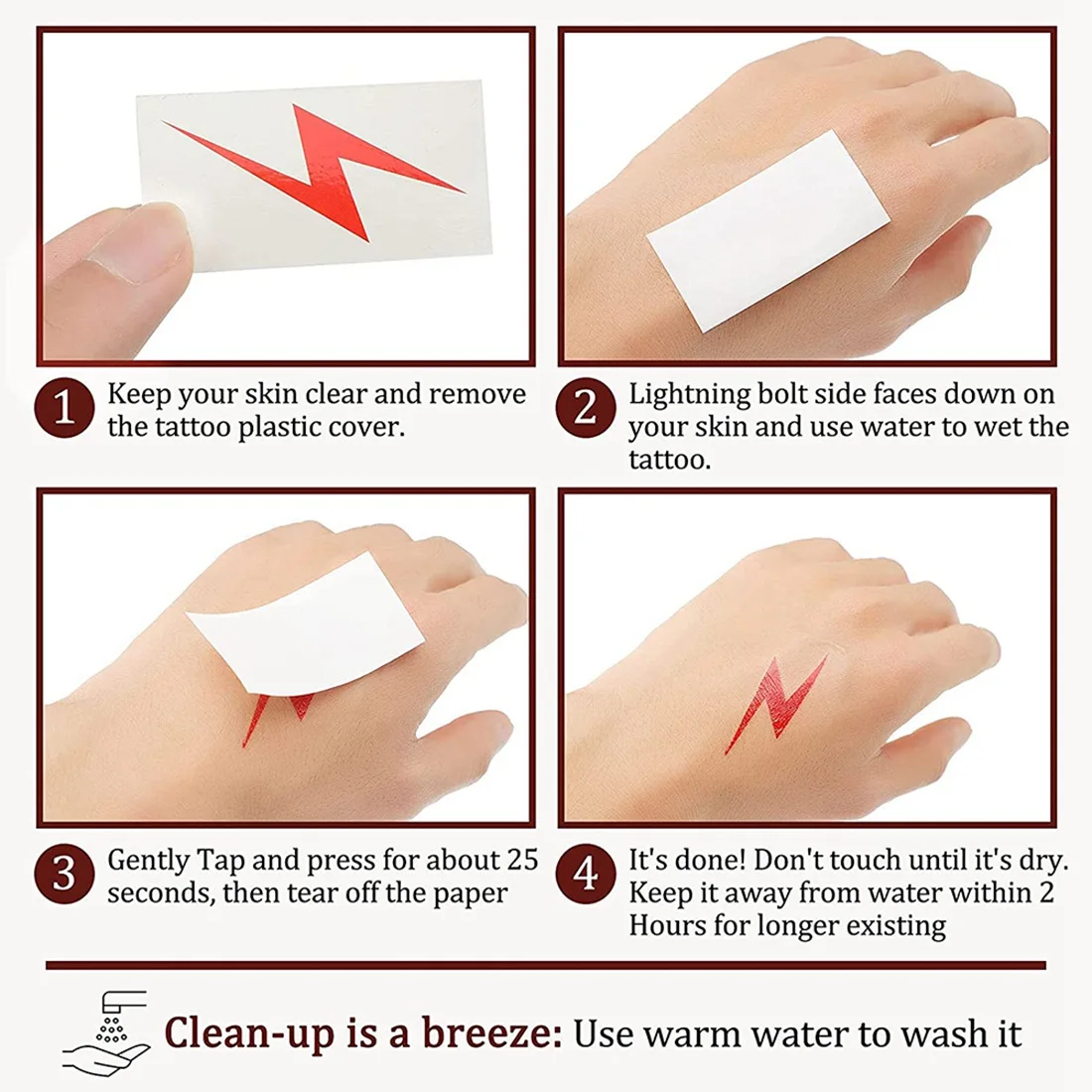 1 Keep your skin clear and remove the tattoo plastic cover.

2 Lightning bolt side faces down on your skin and use water to wet the tattoo.

3 Gently Tap and press for about 25 seconds, then tear off the paper

4 It's done! Don't touch until it's dry. Keep it away from water within 2 Hours for longer existing

Clean-up is a breeze: Use warm water to wash it